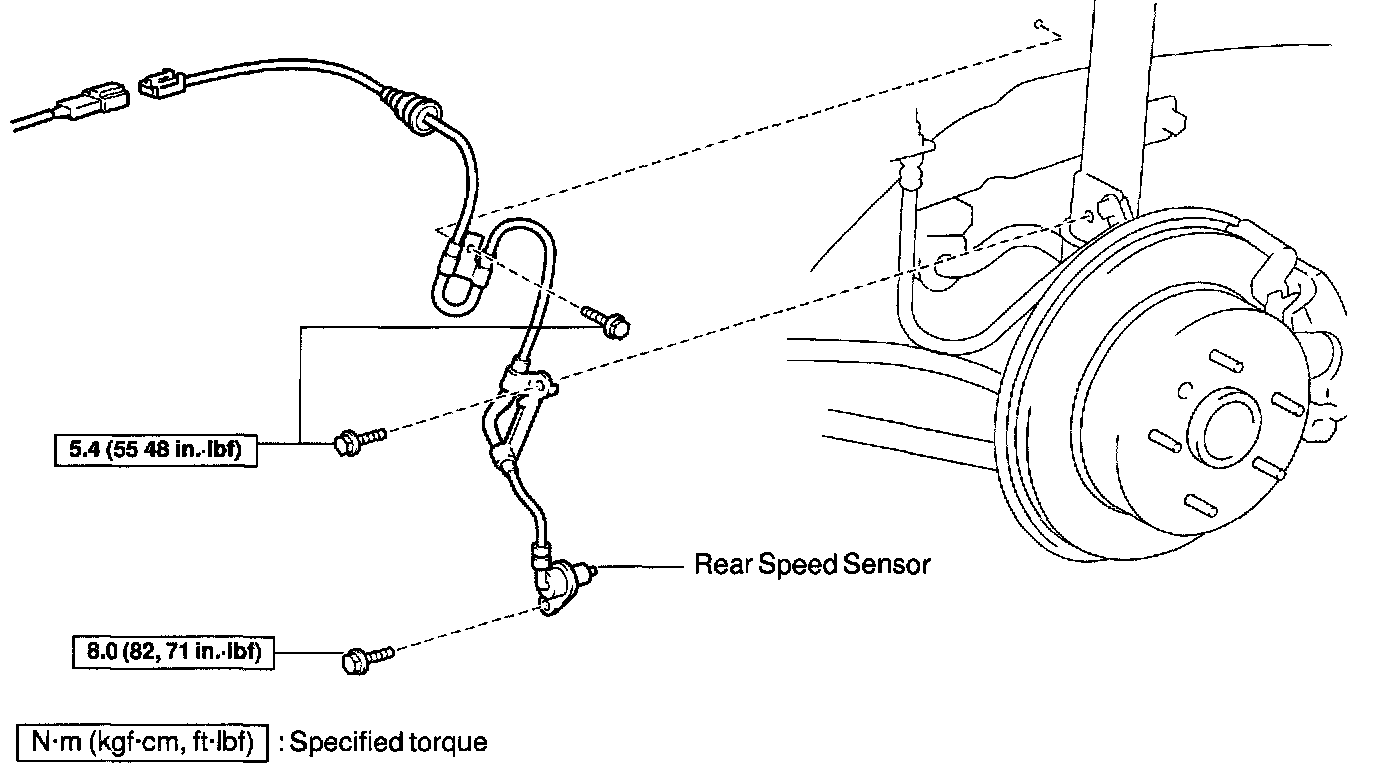 5.4 (55 48 in.·lbf)

Rear Speed Sensor

8.0 (82, 71 in.·lbf)

N·m (kgf·cm, ft·lbf) : Specified torque