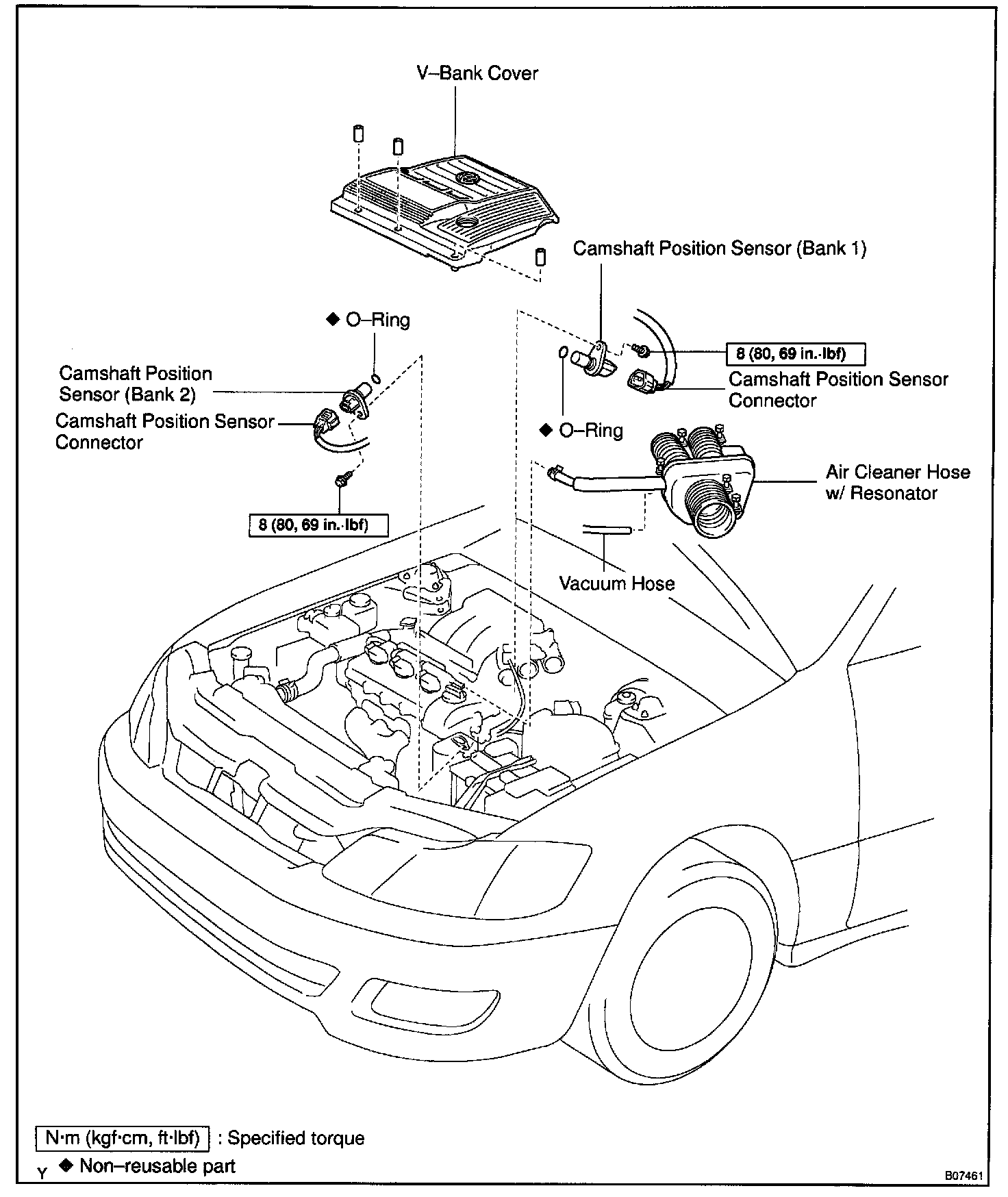 V–Bank Cover

Camshaft Position Sensor (Bank 1)

◆ O–Ring

8 (80, 69 in.·lbf)

Camshaft Position Sensor (Bank 2)

Camshaft Position Sensor Connector

Camshaft Position Sensor Connector

◆ O–Ring

Air Cleaner Hose w/ Resonator

8 (80, 69 in.·lbf)

Vacuum Hose

N·m (kgf·cm, ft·lbf) : Specified torque

Y ◆ Non–reusable part

B07461