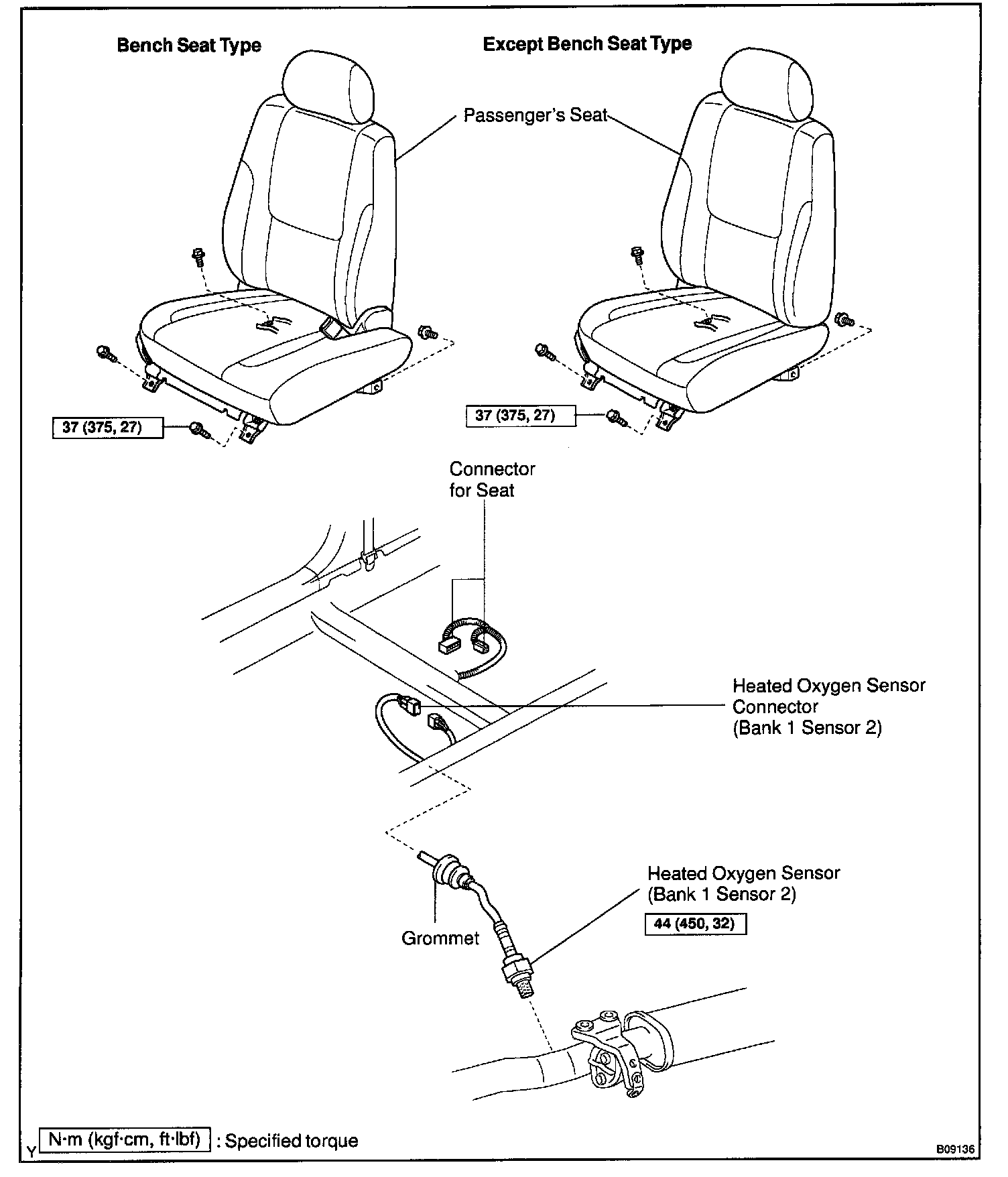 Bench Seat Type

Except Bench Seat Type

Passenger's Seat

37 (375, 27)

37 (375, 27)

Connector for Seat

Heated Oxygen Sensor Connector (Bank 1 Sensor 2)

Heated Oxygen Sensor (Bank 1 Sensor 2)

44 (450, 32)

Grommet

Y N·m (kgf·cm, ft·lbf) : Specified torque

B09136