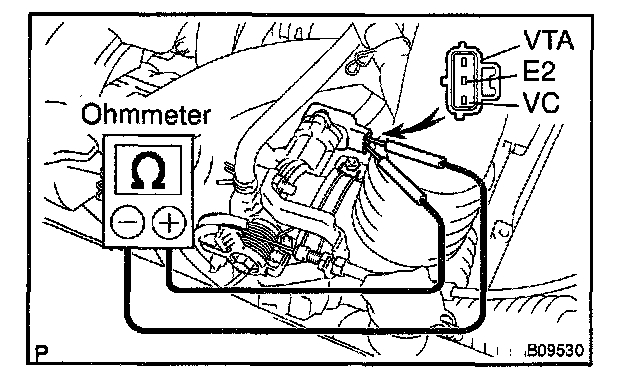 VTA
E2
VC
Ohmmeter
Ω
−
+
P
B09530