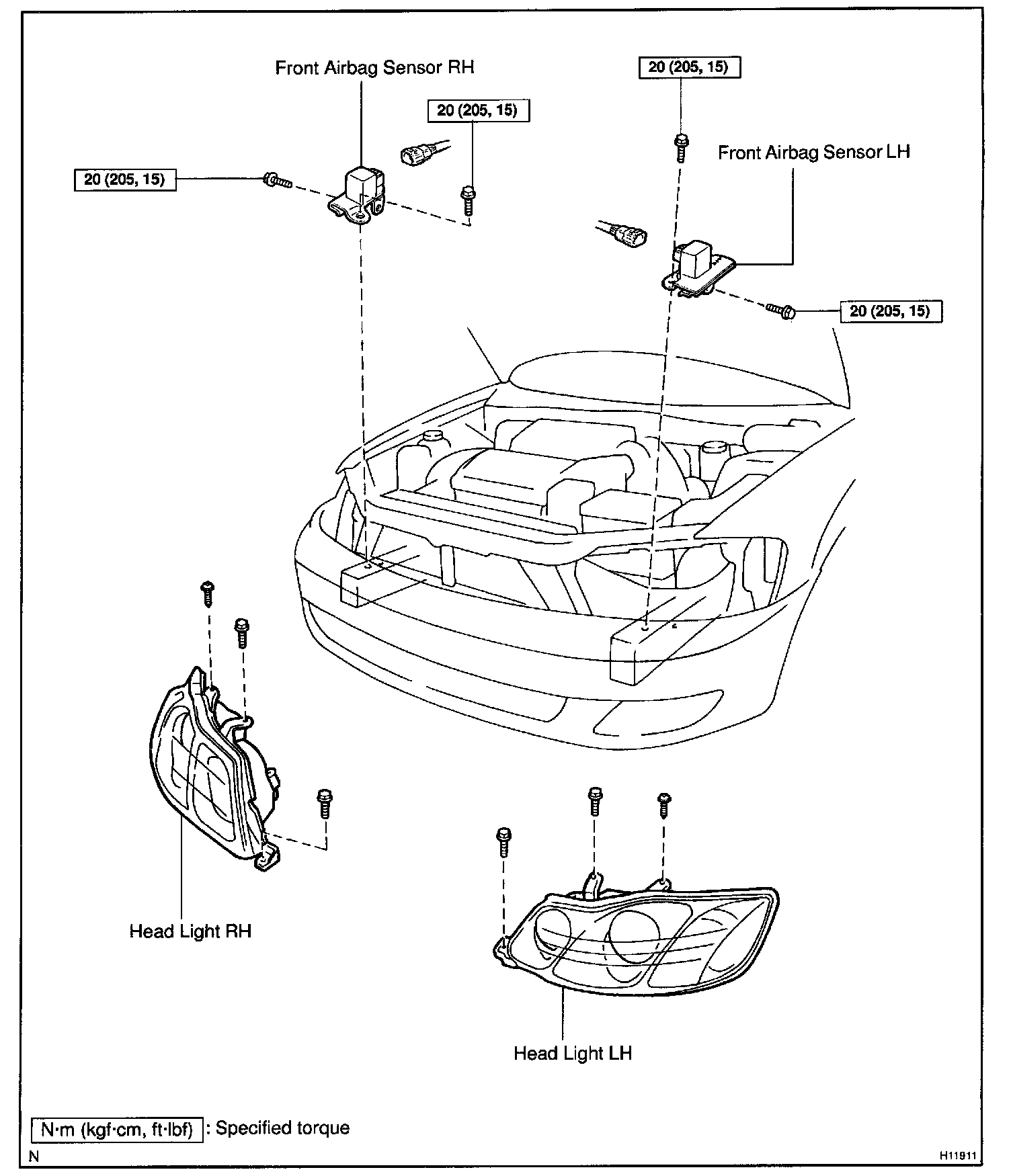 Front Airbag Sensor RH

20 (205, 15)

20 (205, 15)

20 (205, 15)

Front Airbag Sensor LH

20 (205, 15)

Head Light RH

Head Light LH

N·m (kgf·cm, ft·lbf) : Specified torque

N

H11911