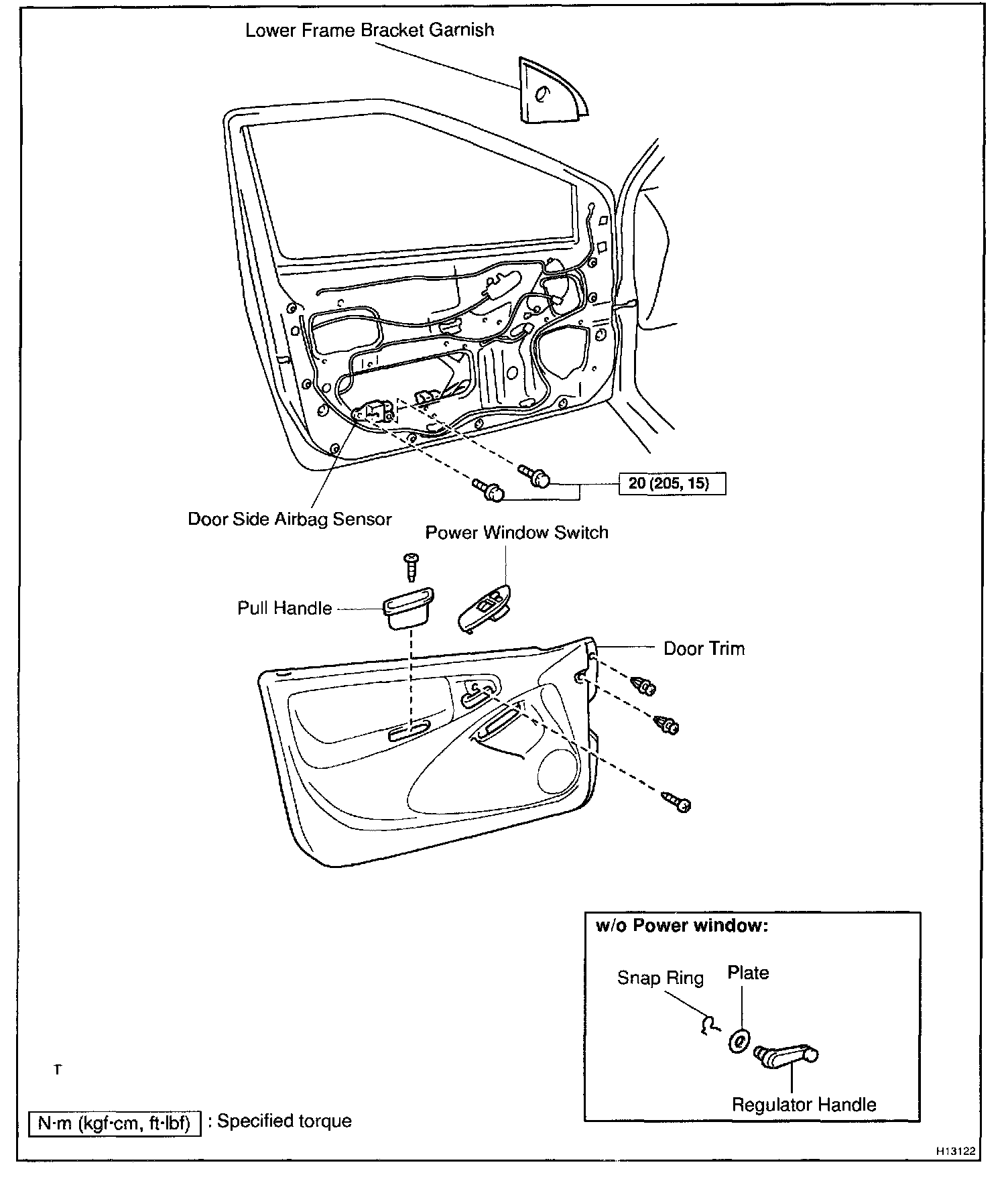 Lower Frame Bracket Garnish

20 (205, 15)

Door Side Airbag Sensor

Power Window Switch

Pull Handle

Door Trim

w/o Power window:

Snap Ring

Plate

Regulator Handle

T

N·m (kgf·cm, ft·lbf) : Specified torque

H13122