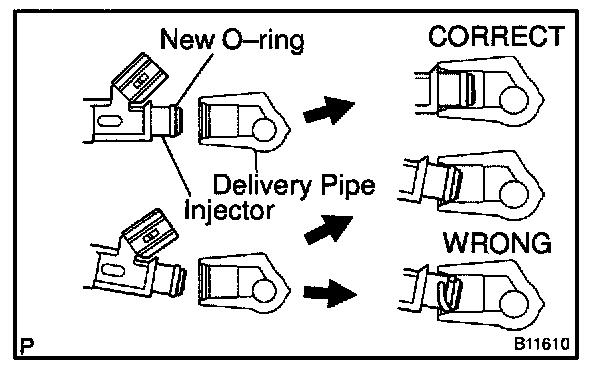 New O–ring

CORRECT

Delivery Pipe

Injector

WRONG

P

B11610