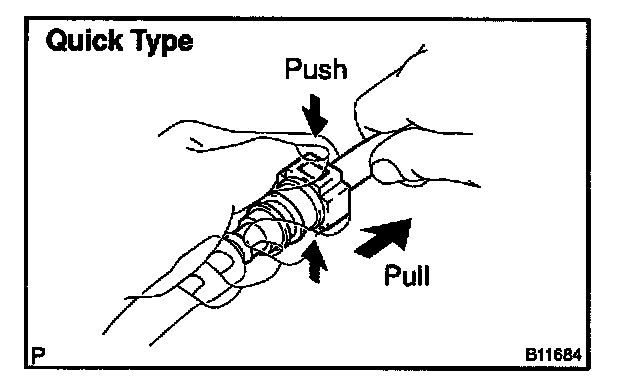 Quick Type

Push

Pull

P

B11684