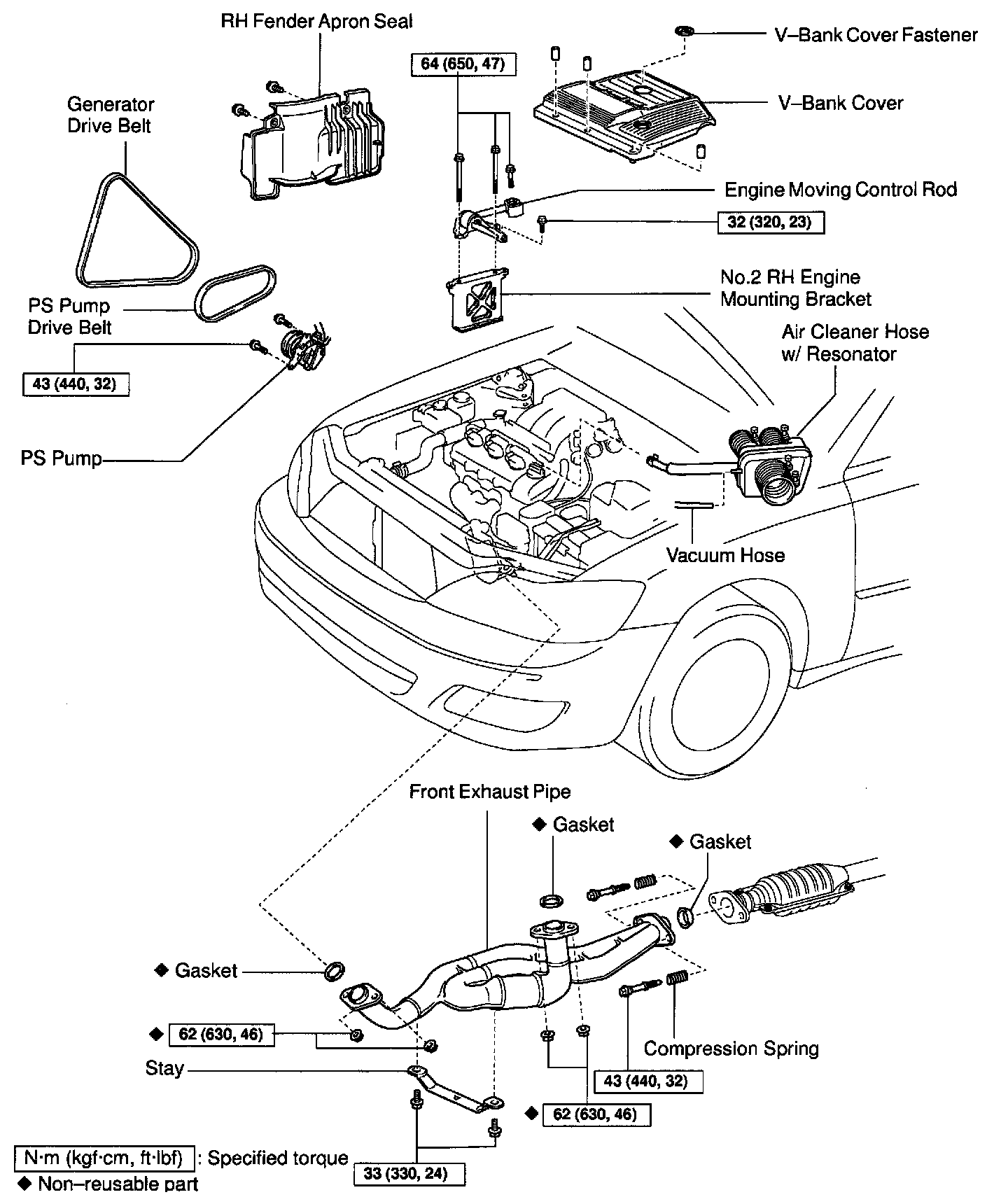 RH Fender Apron Seal

V–Bank Cover Fastener

64 (650, 47)

V–Bank Cover

Generator Drive Belt

Engine Moving Control Rod

32 (320, 23)

No.2 RH Engine Mounting Bracket

PS Pump Drive Belt

Air Cleaner Hose w/ Resonator

43 (440, 32)

PS Pump

Vacuum Hose

Front Exhaust Pipe

◆ Gasket

◆ Gasket

◆ Gasket

◆ 62 (630, 46)

Compression Spring

Stay

43 (440, 32)

◆ 62 (630, 46)

N·m (kgf·cm, ft·lbf) : Specified torque

33 (330, 24)

◆ Non–reusable part