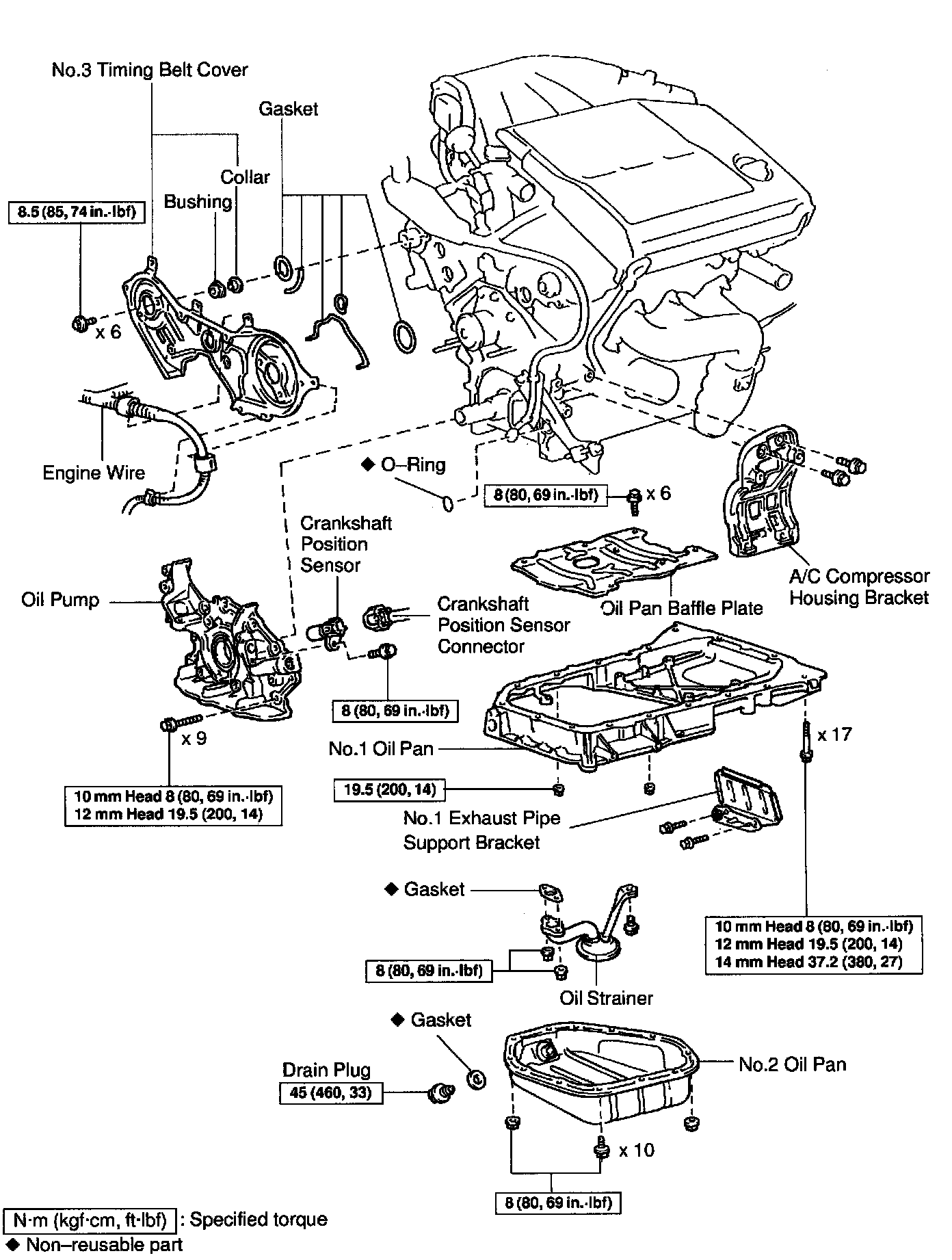 No.3 Timing Belt Cover

Gasket

Collar

Bushing

8.5 (85, 74 in.·lbf)

x 6

Engine Wire

◆ O–Ring

8 (80, 69 in.·lbf)

x 6

Crankshaft Position Sensor

Oil Pump

Crankshaft Position Sensor Connector

Oil Pan Baffle Plate

A/C Compressor Housing Bracket

8 (80, 69 in.·lbf)

x 9

10 mm Head 8 (80, 69 in.·lbf)
12 mm Head 19.5 (200, 14)

No.1 Oil Pan

x 17

19.5 (200, 14)

No.1 Exhaust Pipe Support Bracket

◆ Gasket

10 mm Head 8 (80, 69 in.·lbf)
12 mm Head 19.5 (200, 14)
14 mm Head 37.2 (380, 27)

8 (80, 69 in.·lbf)

Oil Strainer

◆ Gasket

Drain Plug

45 (460, 33)

No.2 Oil Pan

x 10

8 (80, 69 in.·lbf)

N·m (kgf·cm, ft·lbf) : Specified torque
◆ Non–reusable part