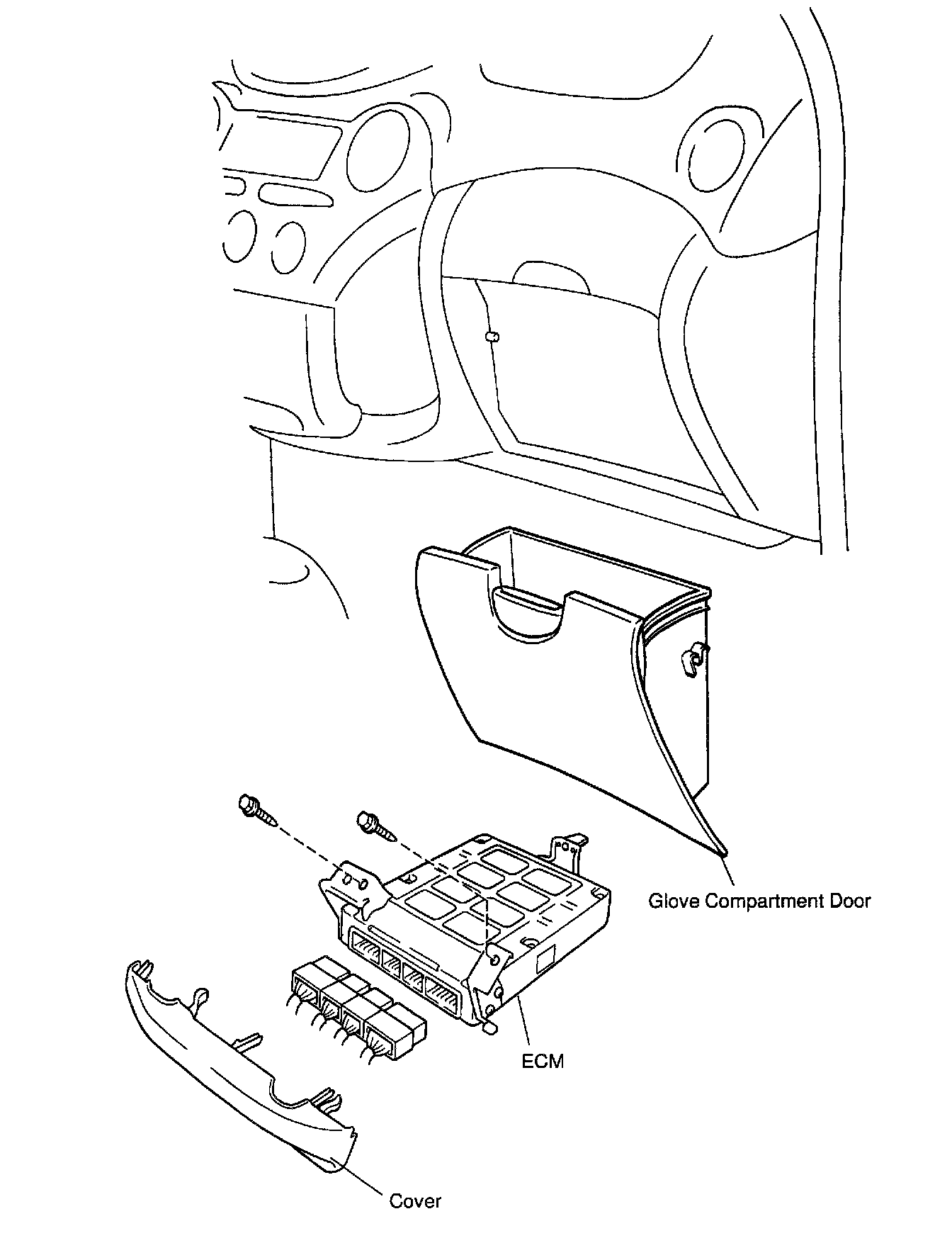 Glove Compartment Door

ECM

Cover