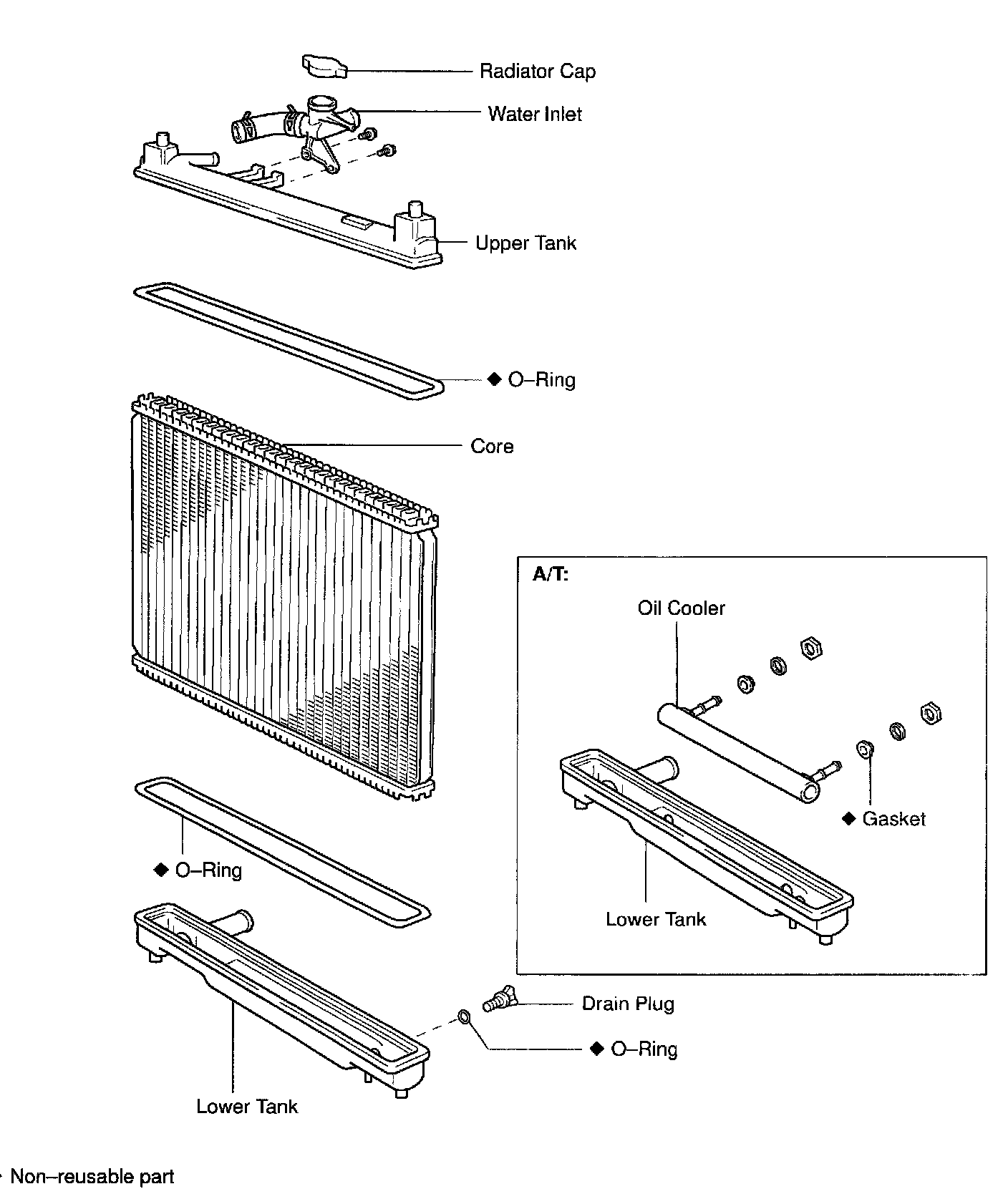 Radiator Cap
Water Inlet
Upper Tank
◆ O–Ring
Core
A/T:
Oil Cooler
◆ Gasket
Lower Tank
◆ O–Ring
Drain Plug
◆ O–Ring
Lower Tank
◆ Non–reusable part