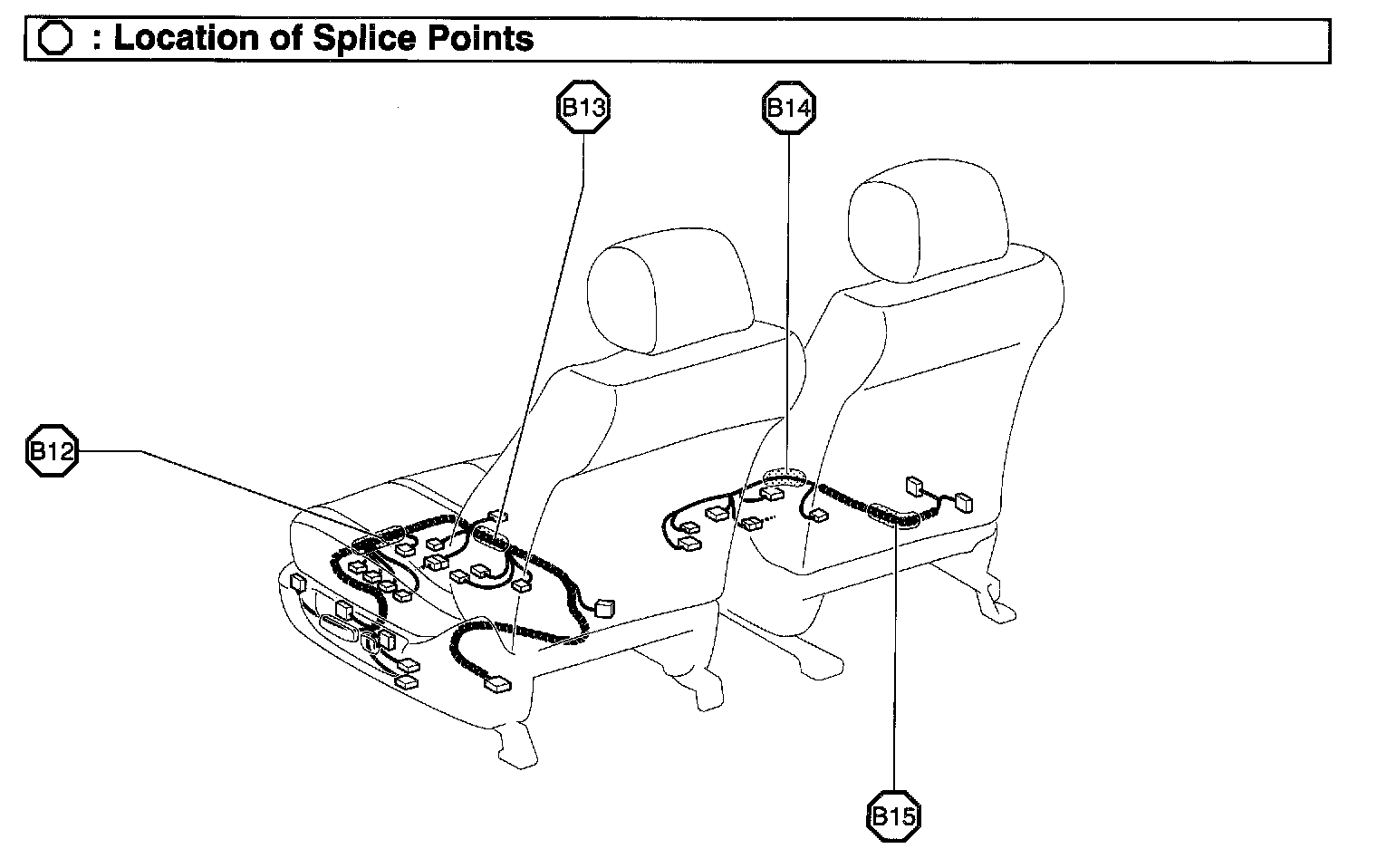 : Location of Splice Points

B13

B14

B12

B15