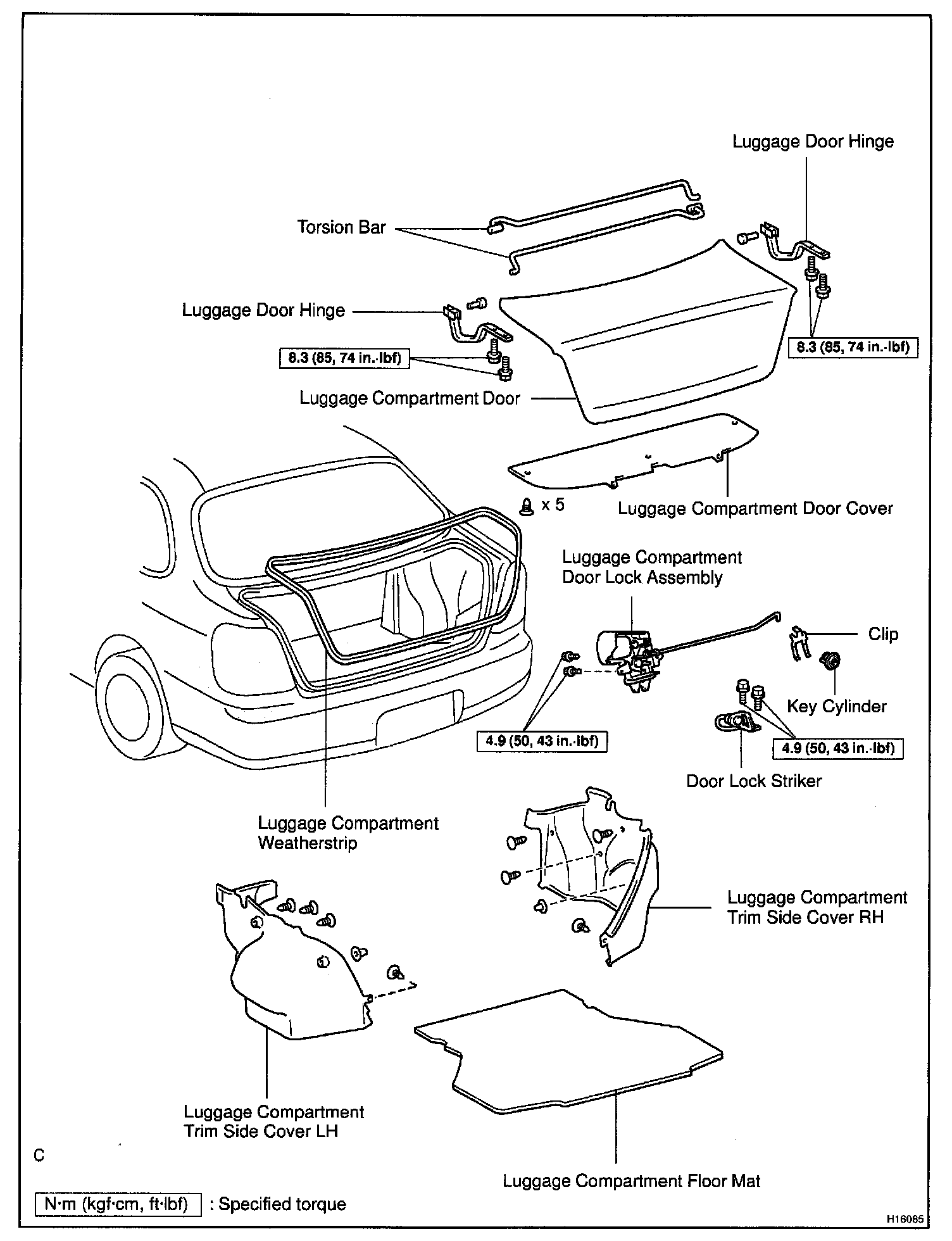 Luggage Door Hinge

Torsion Bar

Luggage Door Hinge

8.3 (85, 74 in.·lbf)

8.3 (85, 74 in.·lbf)

Luggage Compartment Door

x 5

Luggage Compartment Door Cover

Luggage Compartment Door Lock Assembly

Clip

Key Cylinder

4.9 (50, 43 in.·lbf)

4.9 (50, 43 in.·lbf)

Door Lock Striker

Luggage Compartment Weatherstrip

Luggage Compartment Trim Side Cover RH

Luggage Compartment Trim Side Cover LH

C

Luggage Compartment Floor Mat

N·m (kgf·cm, ft·lbf) : Specified torque

H16085