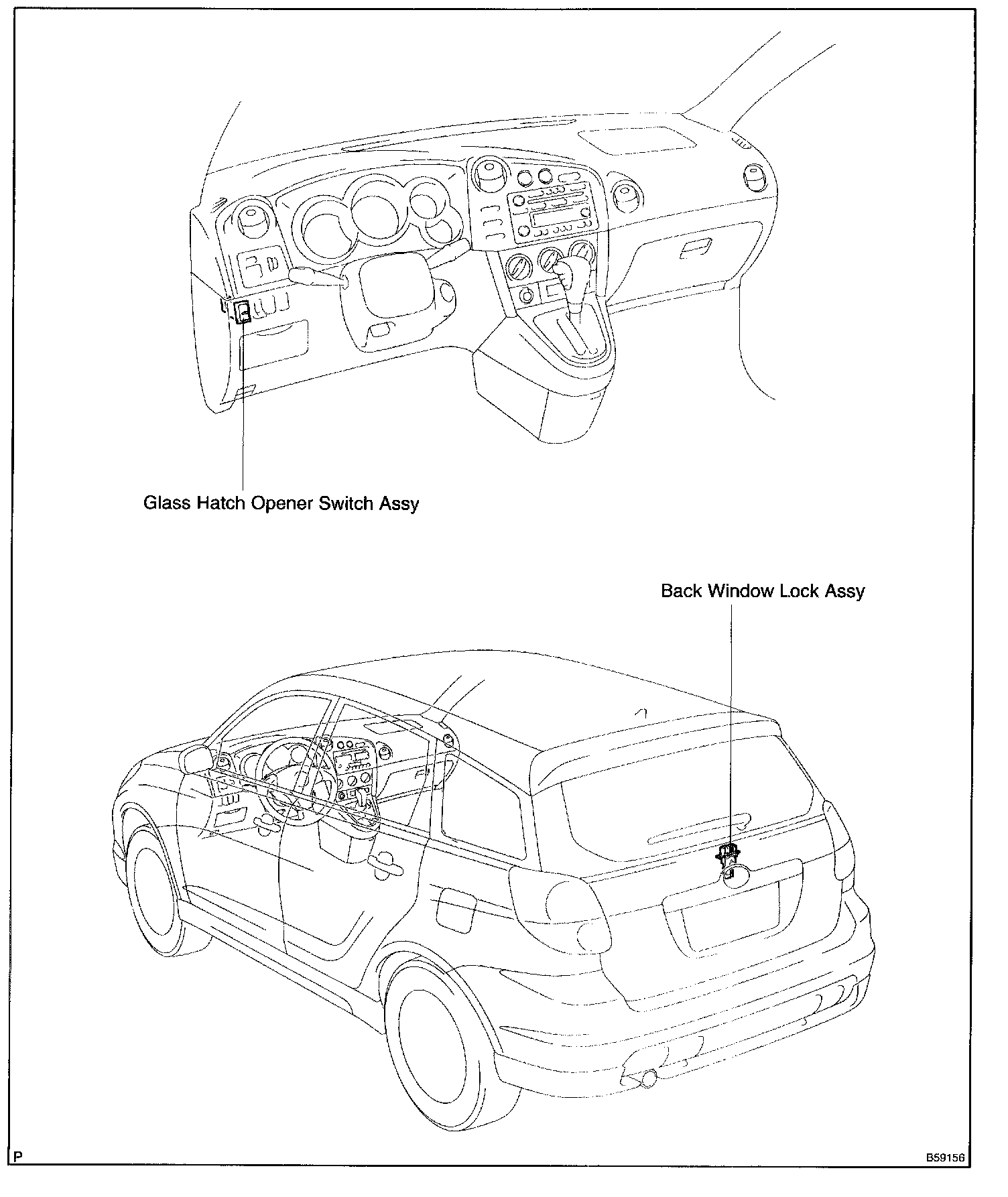 Glass Hatch Opener Switch Assy

Back Window Lock Assy

P

B59156