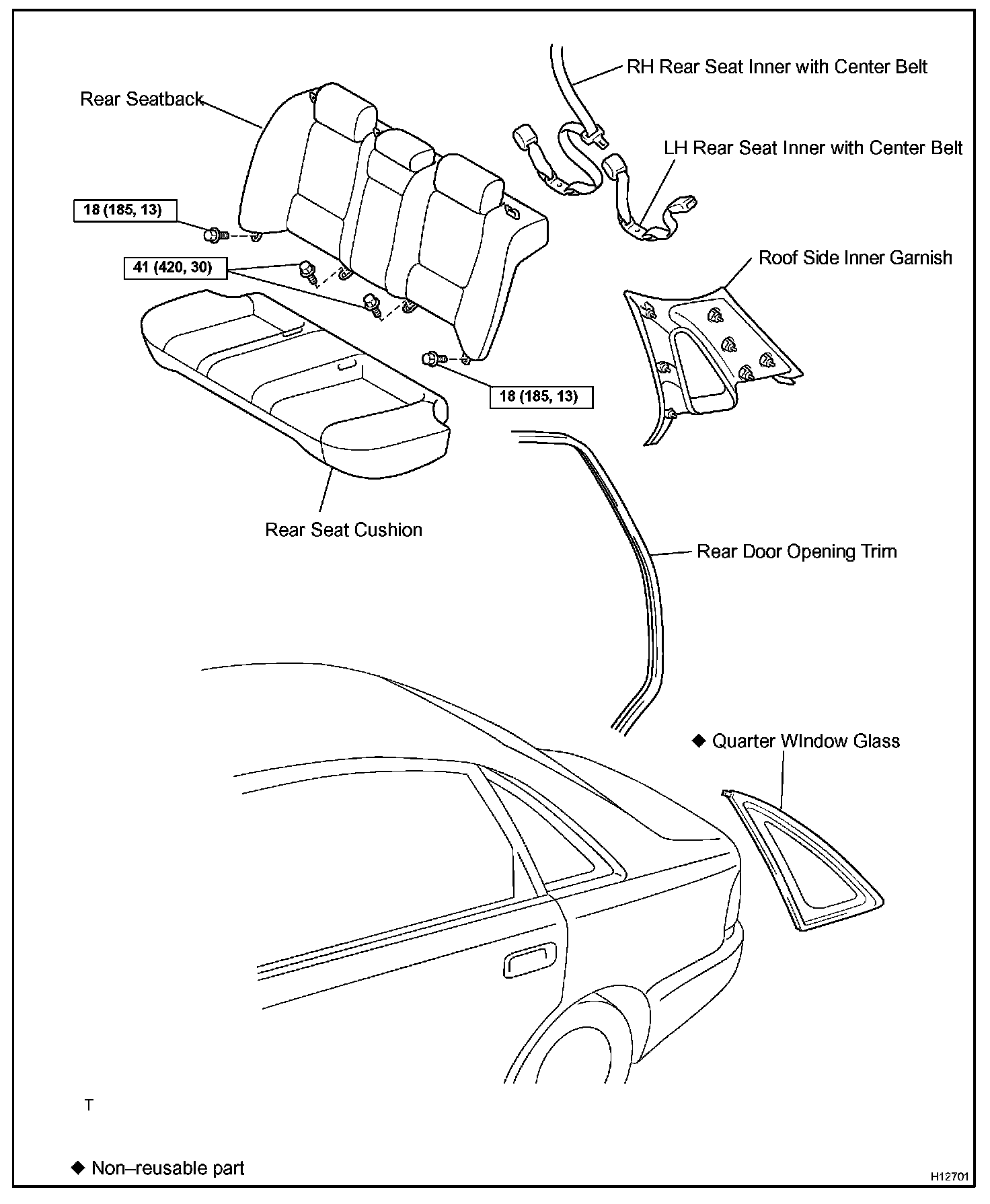 RH Rear Seat Inner with Center Belt

Rear Seatback

LH Rear Seat Inner with Center Belt

18 (185, 13)

41 (420, 30)

Roof Side Inner Garnish

18 (185, 13)

Rear Seat Cushion

Rear Door Opening Trim

◆ Quarter WIndow Glass

T

◆ Non–reusable part

H12701