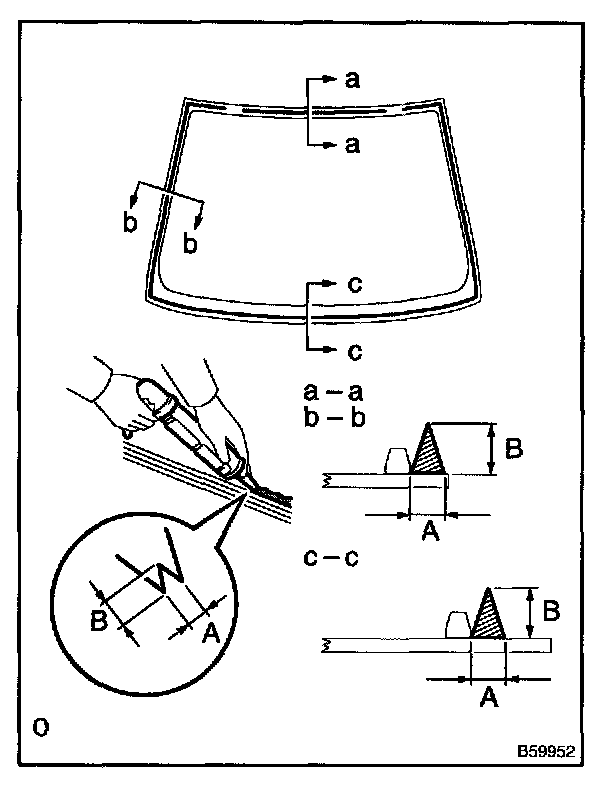 a
a
b
b
c
c
a – a
b – b
B
A
c – c
B
A
B
A
O
B59952