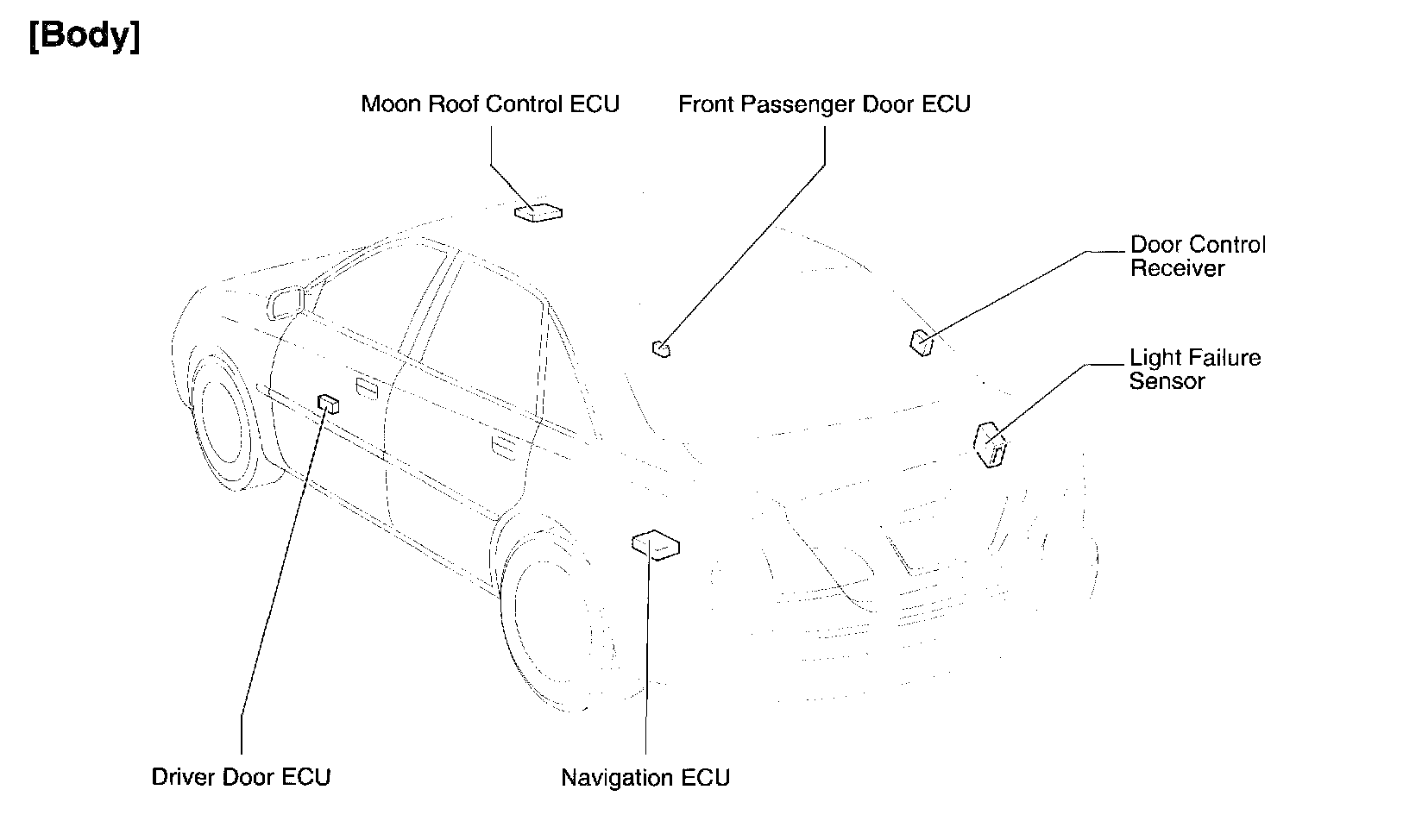 [Body]

Moon Roof Control ECU

Front Passenger Door ECU

Door Control Receiver

Light Failure Sensor

Driver Door ECU

Navigation ECU