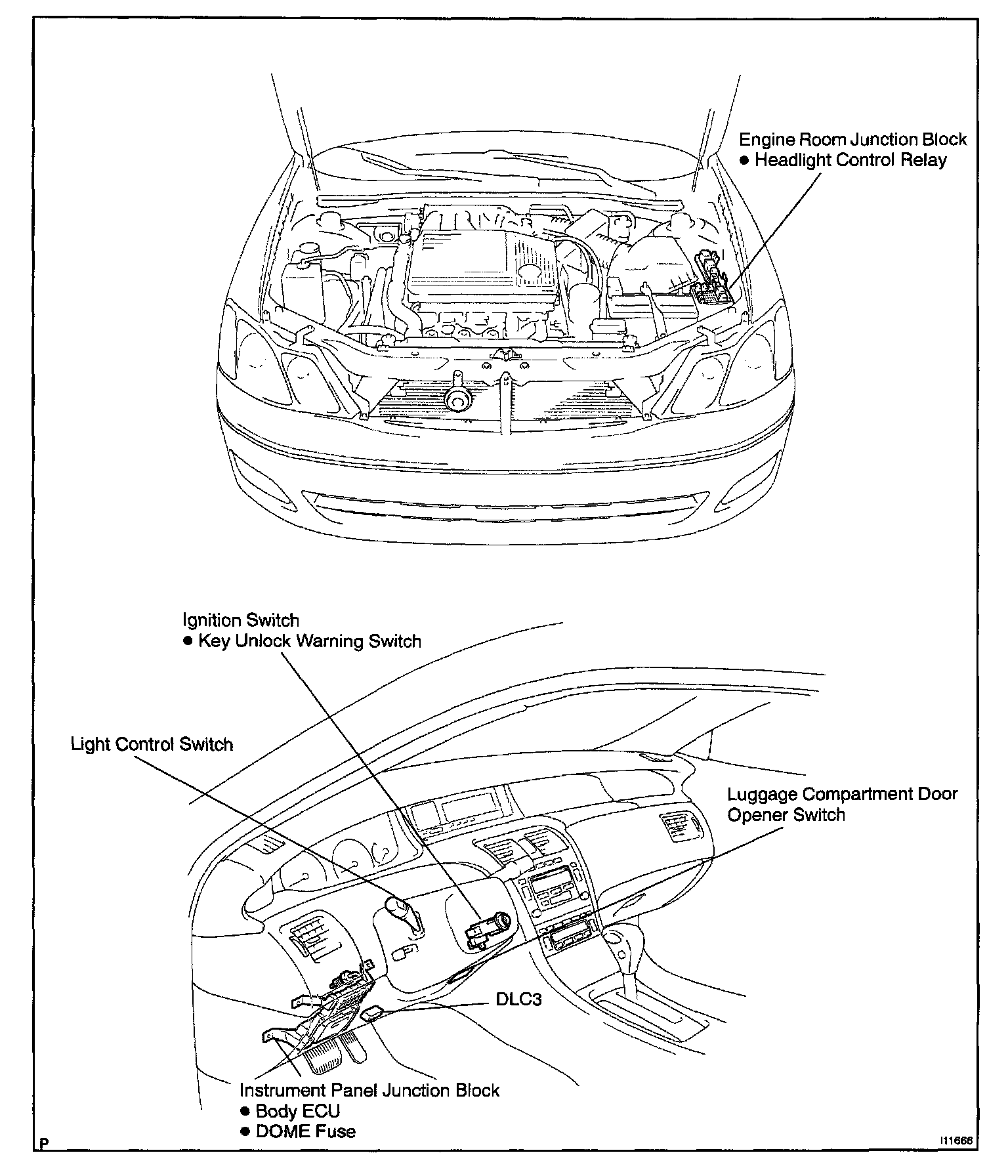 Engine Room Junction Block
● Headlight Control Relay

Ignition Switch
● Key Unlock Warning Switch

Light Control Switch

Luggage Compartment Door Opener Switch

DLC3

Instrument Panel Junction Block
● Body ECU
● DOME Fuse

P

I11666