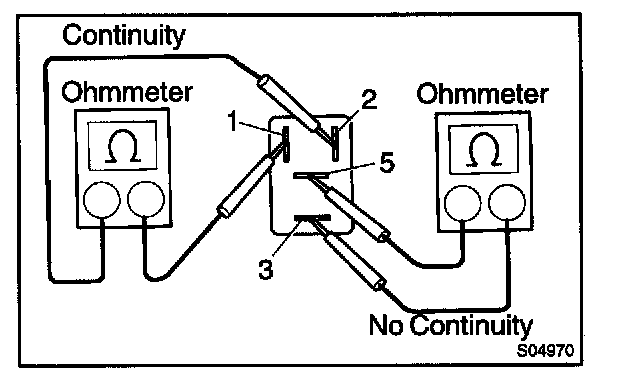 Continuity

Ohmmeter

$\Omega$

1

2

5

3

Ohmmeter

$\Omega$

No Continuity

S04970