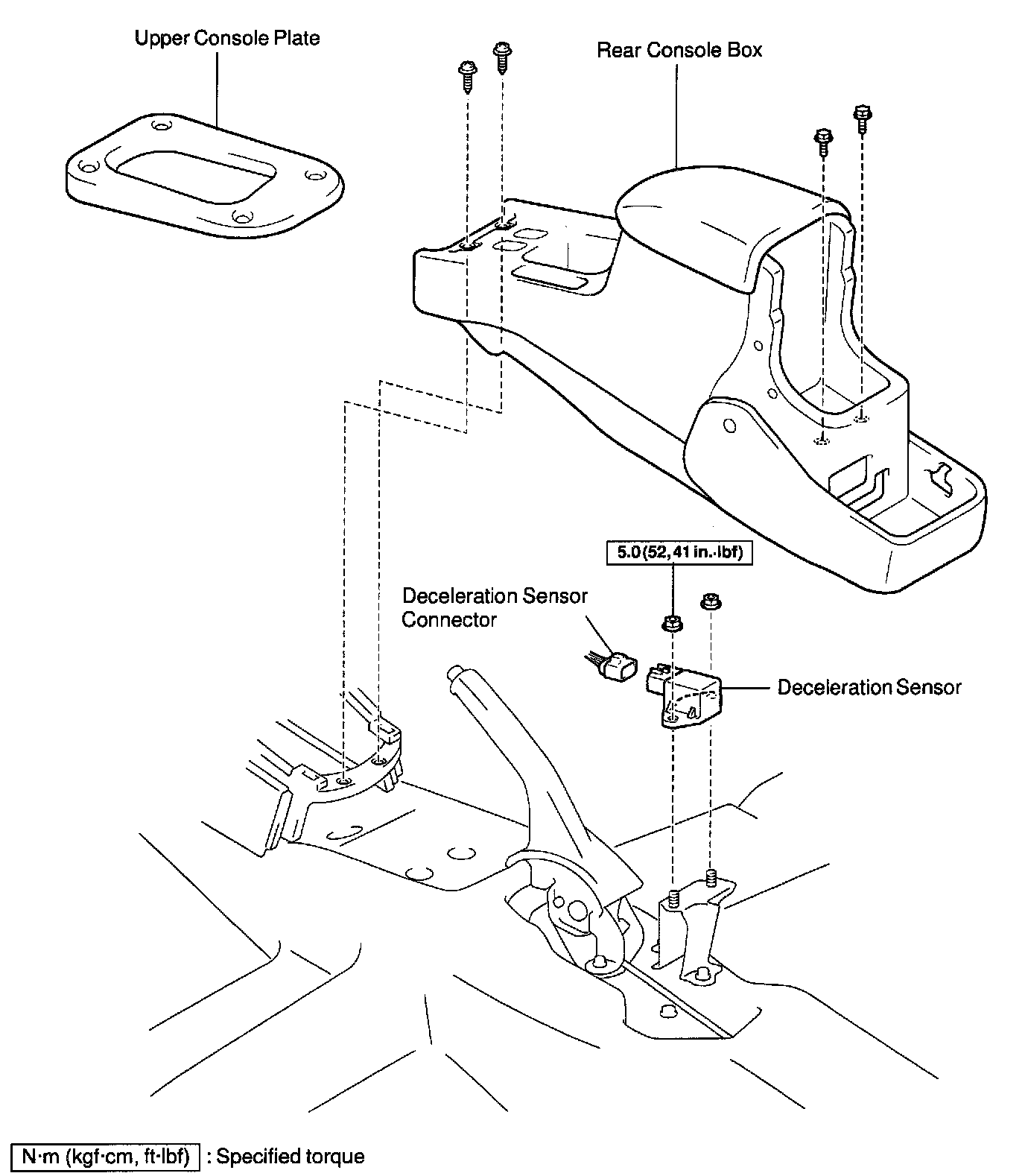 Upper Console Plate

Rear Console Box

5.0 (52, 41 in.·lbf)

Deceleration Sensor Connector

Deceleration Sensor

N·m (kgf·cm, ft·lbf) : Specified torque