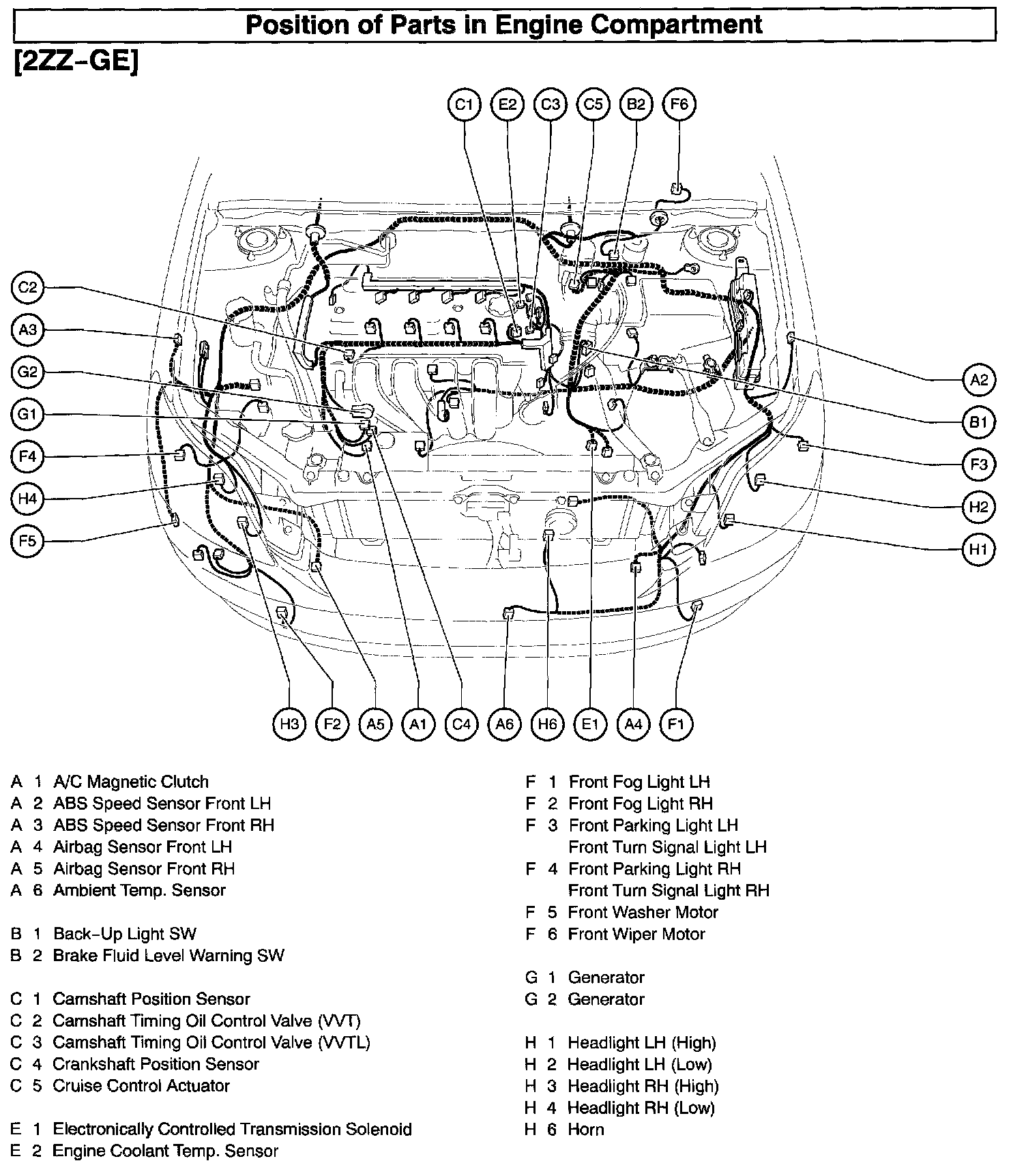 Position of Parts in Engine Compartment

[2ZZ-GE]

C1 E2 C3 C5 B2 F6

C2
A3
G2
G1
F4
H4
F5

A2
B1
F3
H2
H1

H3 F2 A5 A1 C4 A6 H6 E1 A4 F1

A 1 A/C Magnetic Clutch
A 2 ABS Speed Sensor Front LH
A 3 ABS Speed Sensor Front RH
A 4 Airbag Sensor Front LH
A 5 Airbag Sensor Front RH
A 6 Ambient Temp. Sensor

B 1 Back-Up Light SW
B 2 Brake Fluid Level Warning SW

C 1 Camshaft Position Sensor
C 2 Camshaft Timing Oil Control Valve (VVT)
C 3 Camshaft Timing Oil Control Valve (VVTL)
C 4 Crankshaft Position Sensor
C 5 Cruise Control Actuator

E 1 Electronically Controlled Transmission Solenoid
E 2 Engine Coolant Temp. Sensor

F 1 Front Fog Light LH
F 2 Front Fog Light RH
F 3 Front Parking Light LH
Front Turn Signal Light LH
F 4 Front Parking Light RH
Front Turn Signal Light RH
F 5 Front Washer Motor
F 6 Front Wiper Motor

G 1 Generator
G 2 Generator

H 1 Headlight LH (High)
H 2 Headlight LH (Low)
H 3 Headlight RH (High)
H 4 Headlight RH (Low)
H 6 Horn