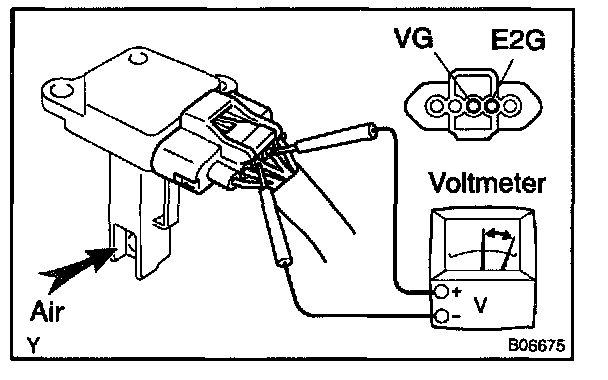 VG
E2G
Voltmeter
+
V
−
Air
Y
B06675