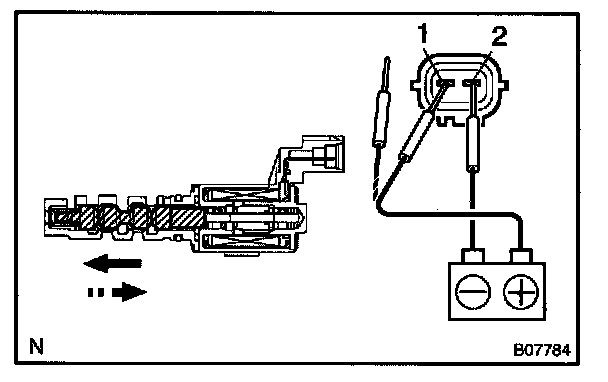 1
2
N
B07784