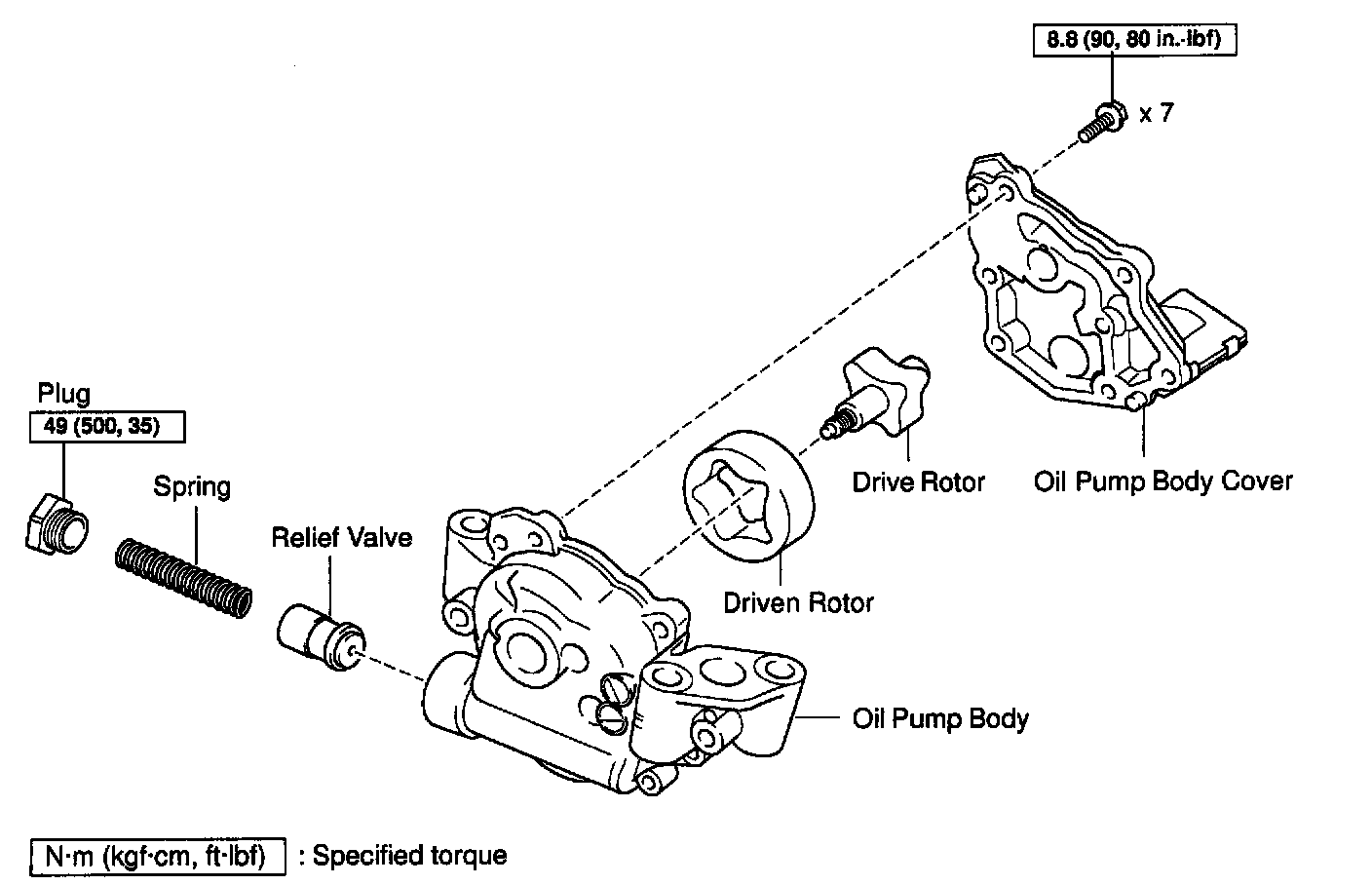 8.8 (90, 80 in.·lbf)

x 7

Plug

49 (500, 35)

Spring

Relief Valve

Drive Rotor

Oil Pump Body Cover

Driven Rotor

Oil Pump Body

N·m (kgf·cm, ft·lbf) : Specified torque