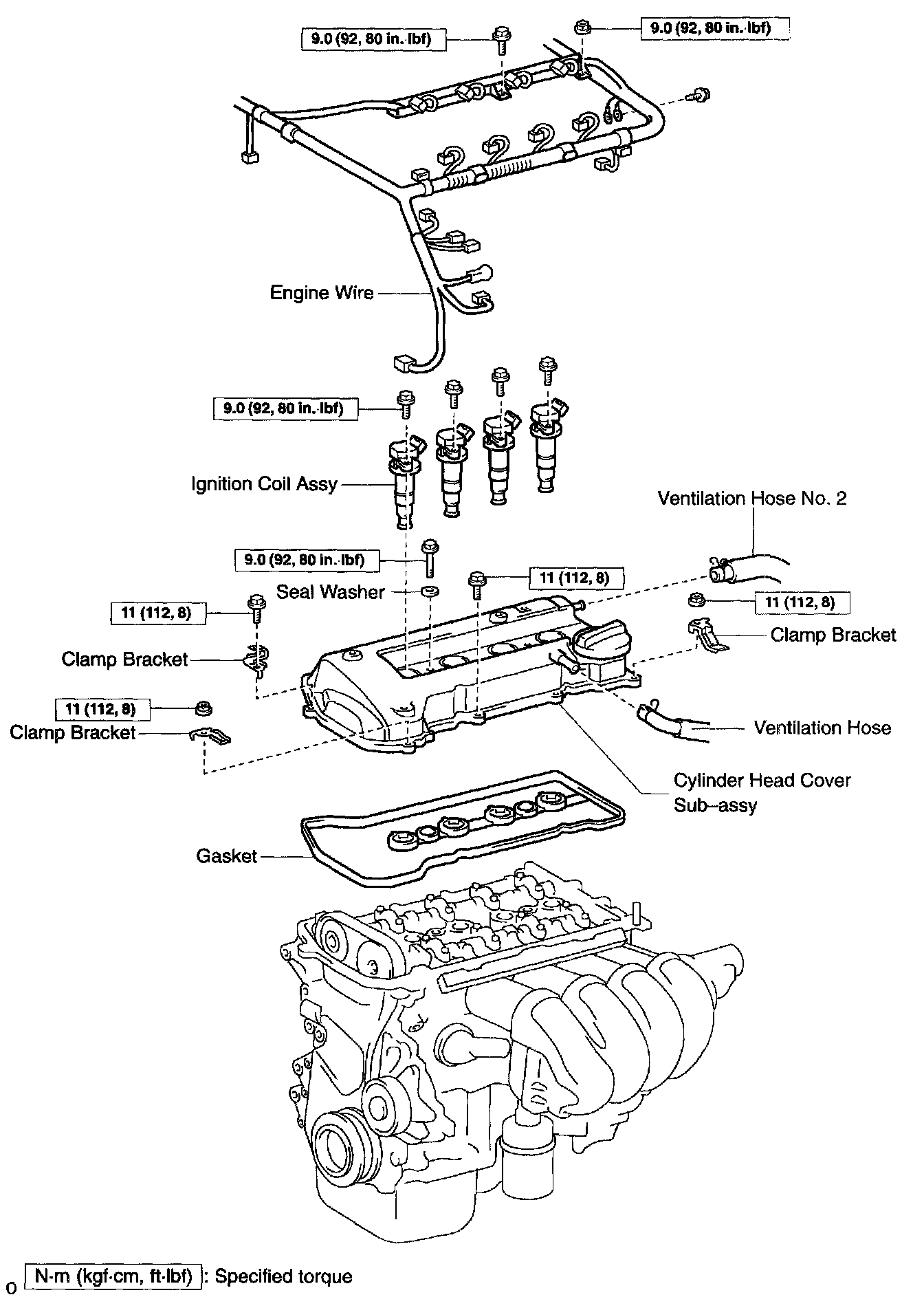 9.0 (92, 80 in.·lbf)

9.0 (92, 80 in.·lbf)

Engine Wire

9.0 (92, 80 in.·lbf)

Ignition Coil Assy

Ventilation Hose No. 2

9.0 (92, 80 in.·lbf)

11 (112, 8)

Seal Washer

11 (112, 8)

11 (112, 8)

Clamp Bracket

Clamp Bracket

11 (112, 8)

Clamp Bracket

Ventilation Hose

Cylinder Head Cover Sub–assy

Gasket

0

N·m (kgf·cm, ft·lbf) : Specified torque