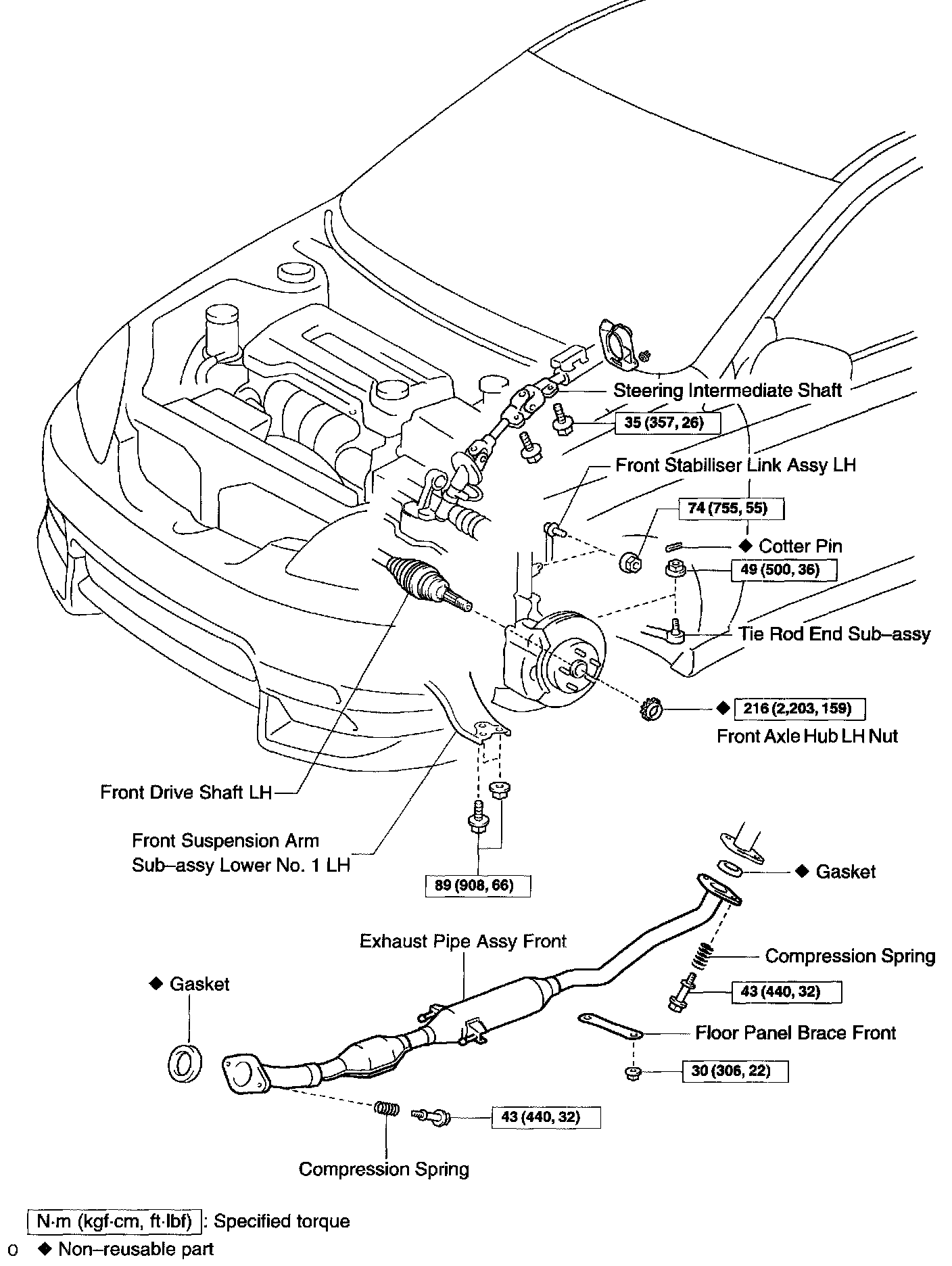 Steering Intermediate Shaft
35 (357, 26)
Front Stabiliser Link Assy LH
74 (755, 55)
◆ Cotter Pin
49 (500, 36)
Tie Rod End Sub–assy
◆ 216 (2,203, 159)
Front Axle Hub LH Nut
Front Drive Shaft LH
Front Suspension Arm Sub–assy Lower No. 1 LH
89 (908, 66)
◆ Gasket
Exhaust Pipe Assy Front
Compression Spring
43 (440, 32)
◆ Gasket
Floor Panel Brace Front
30 (306, 22)
43 (440, 32)
Compression Spring
N·m (kgf·cm, ft·lbf) : Specified torque
o ◆ Non–reusable part