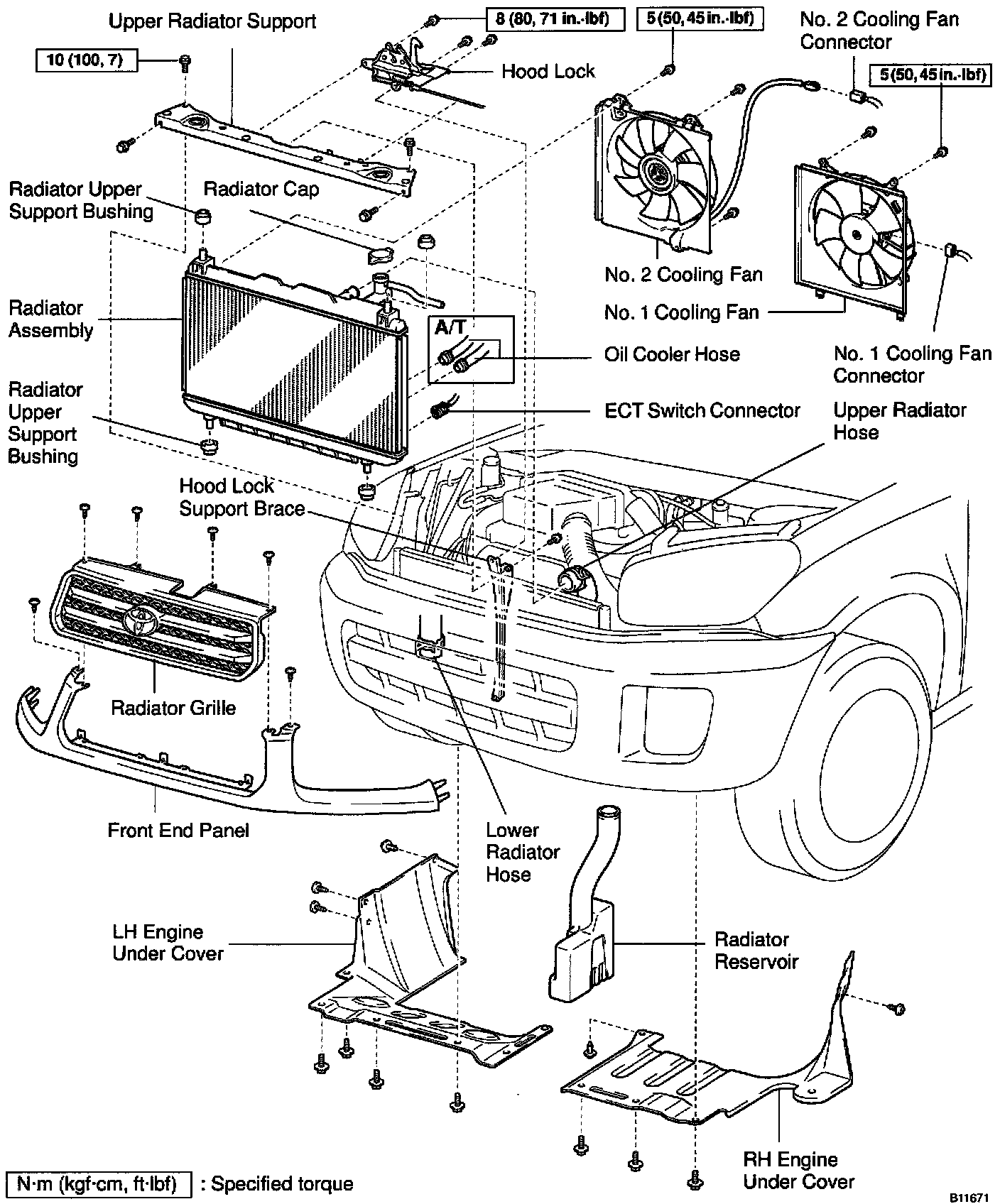 Upper Radiator Support

8 (80, 71 in.·lbf)

5 (50, 45 in.·lbf)

No. 2 Cooling Fan Connector

10 (100, 7)

Hood Lock

5 (50, 45 in.·lbf)

Radiator Upper Support Bushing

Radiator Cap

No. 2 Cooling Fan

Radiator Assembly

No. 1 Cooling Fan

A/T

Oil Cooler Hose

No. 1 Cooling Fan Connector

Radiator Upper Support Bushing

ECT Switch Connector

Upper Radiator Hose

Hood Lock Support Brace

Radiator Grille

Front End Panel

Lower Radiator Hose

LH Engine Under Cover

Radiator Reservoir

RH Engine Under Cover

N·m (kgf·cm, ft·lbf) : Specified torque

B11671