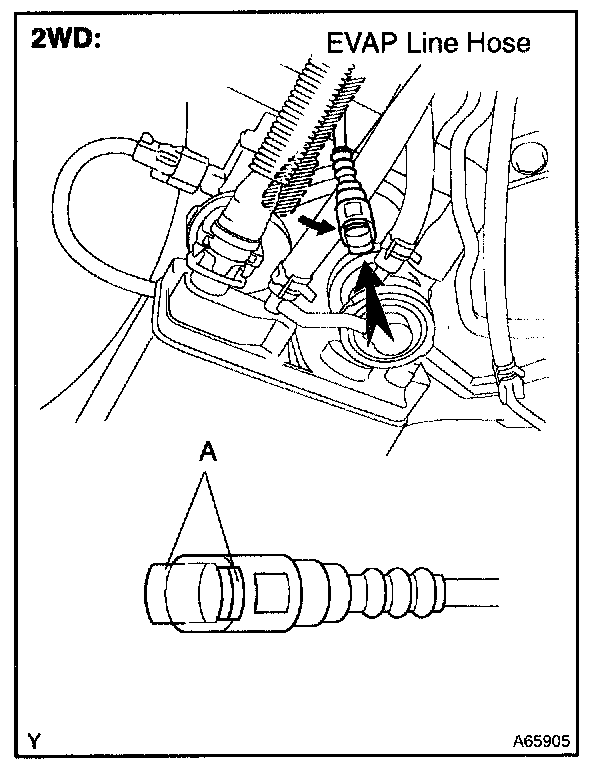 2WD:

EVAP Line Hose

A

Y

A65905