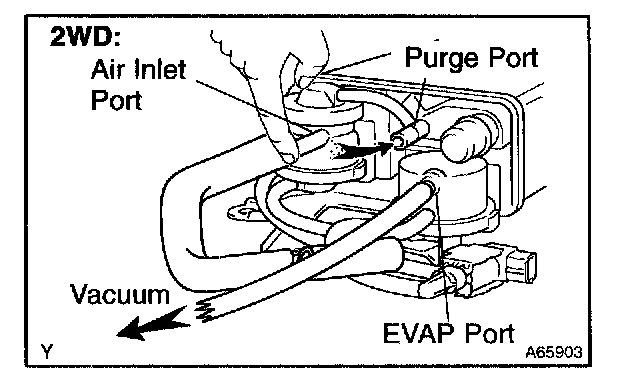 2WD:
Air Inlet Port
Purge Port
Vacuum
EVAP Port
Y
A65903