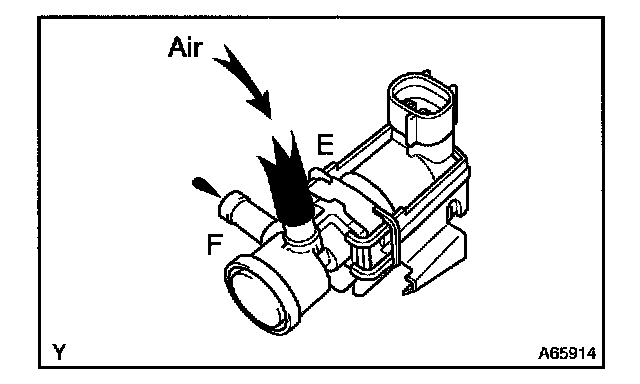 Air
E
F
Y
A65914