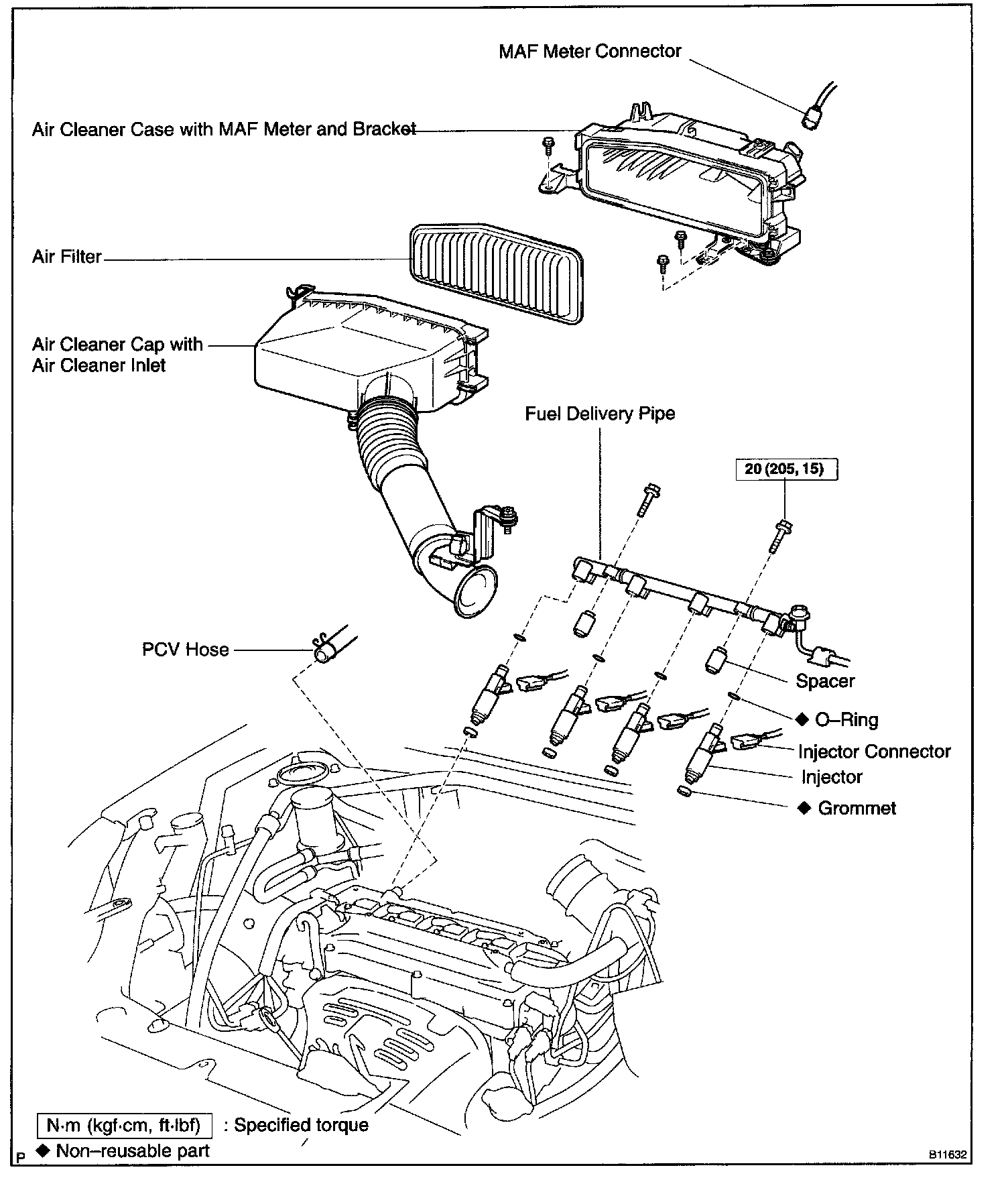 MAF Meter Connector

Air Cleaner Case with MAF Meter and Bracket

Air Filter

Air Cleaner Cap with Air Cleaner Inlet

Fuel Delivery Pipe

20 (205, 15)

PCV Hose

Spacer

◆ O–Ring

Injector Connector

Injector

◆ Grommet

N·m (kgf·cm, ft·lbf) : Specified torque

◆ Non–reusable part

P

B11632