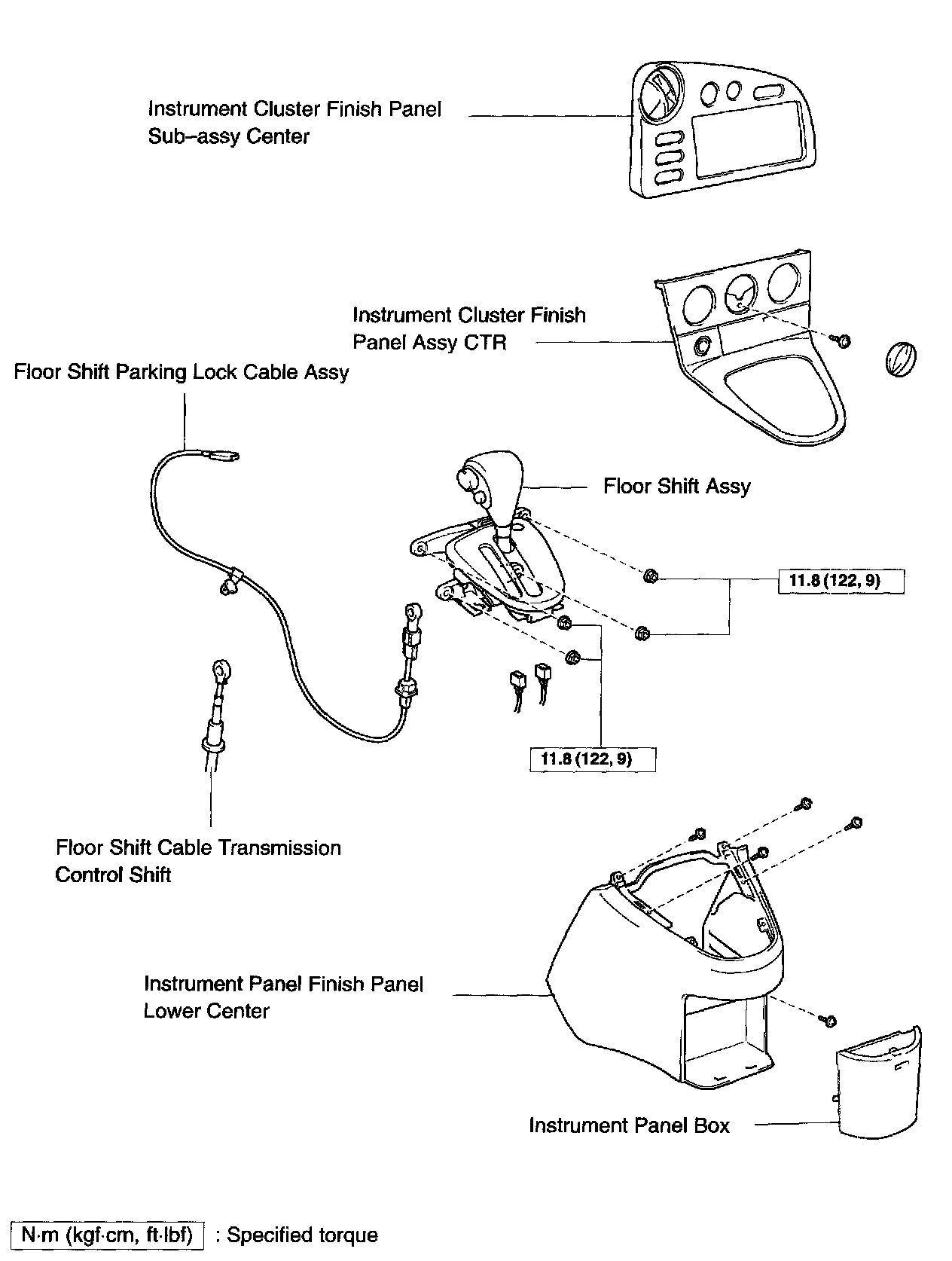 Instrument Cluster Finish Panel Sub–assy Center

Instrument Cluster Finish Panel Assy CTR

Floor Shift Parking Lock Cable Assy

Floor Shift Assy

11.8 (122, 9)

11.8 (122, 9)

Floor Shift Cable Transmission Control Shift

Instrument Panel Finish Panel Lower Center

Instrument Panel Box

N·m (kgf·cm, ft·lbf) : Specified torque