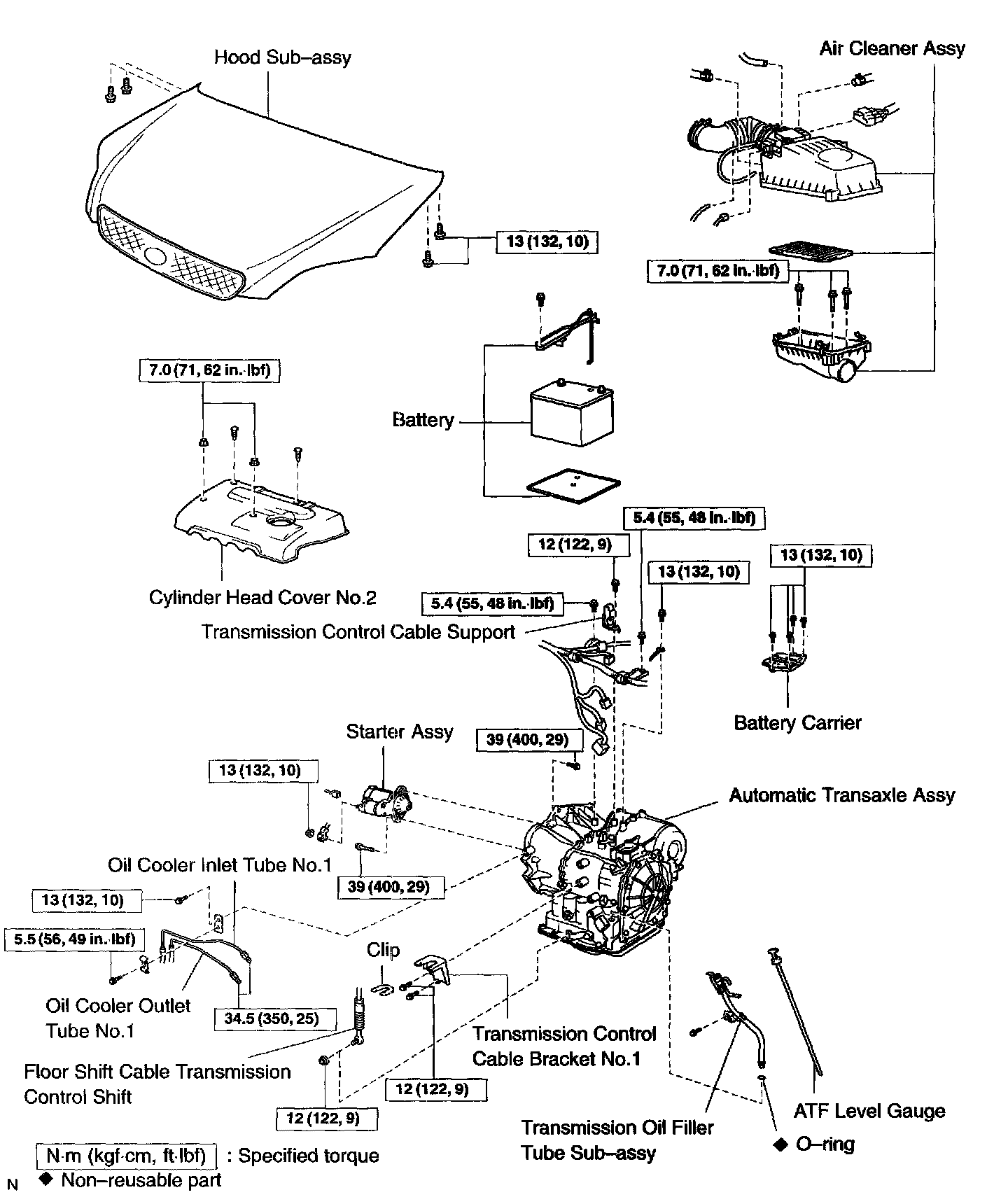 Hood Sub–assy

Air Cleaner Assy

13 (132, 10)

7.0 (71, 62 in.·lbf)

7.0 (71, 62 in.·lbf)

Battery

Cylinder Head Cover No.2

5.4 (55, 48 in.·lbf)

12 (122, 9)

13 (132, 10)

13 (132, 10)

5.4 (55, 48 in.·lbf)

Transmission Control Cable Support

Battery Carrier

Starter Assy

39 (400, 29)

13 (132, 10)

Automatic Transaxle Assy

Oil Cooler Inlet Tube No.1

39 (400, 29)

13 (132, 10)

5.5 (56, 49 in.·lbf)

Clip

Oil Cooler Outlet Tube No.1

34.5 (350, 25)

Transmission Control Cable Bracket No.1

Floor Shift Cable Transmission Control Shift

12 (122, 9)

12 (122, 9)

ATF Level Gauge

Transmission Oil Filler Tube Sub–assy

◆ O–ring

N·m (kgf·cm, ft·lbf) : Specified torque

◆ Non–reusable part

N