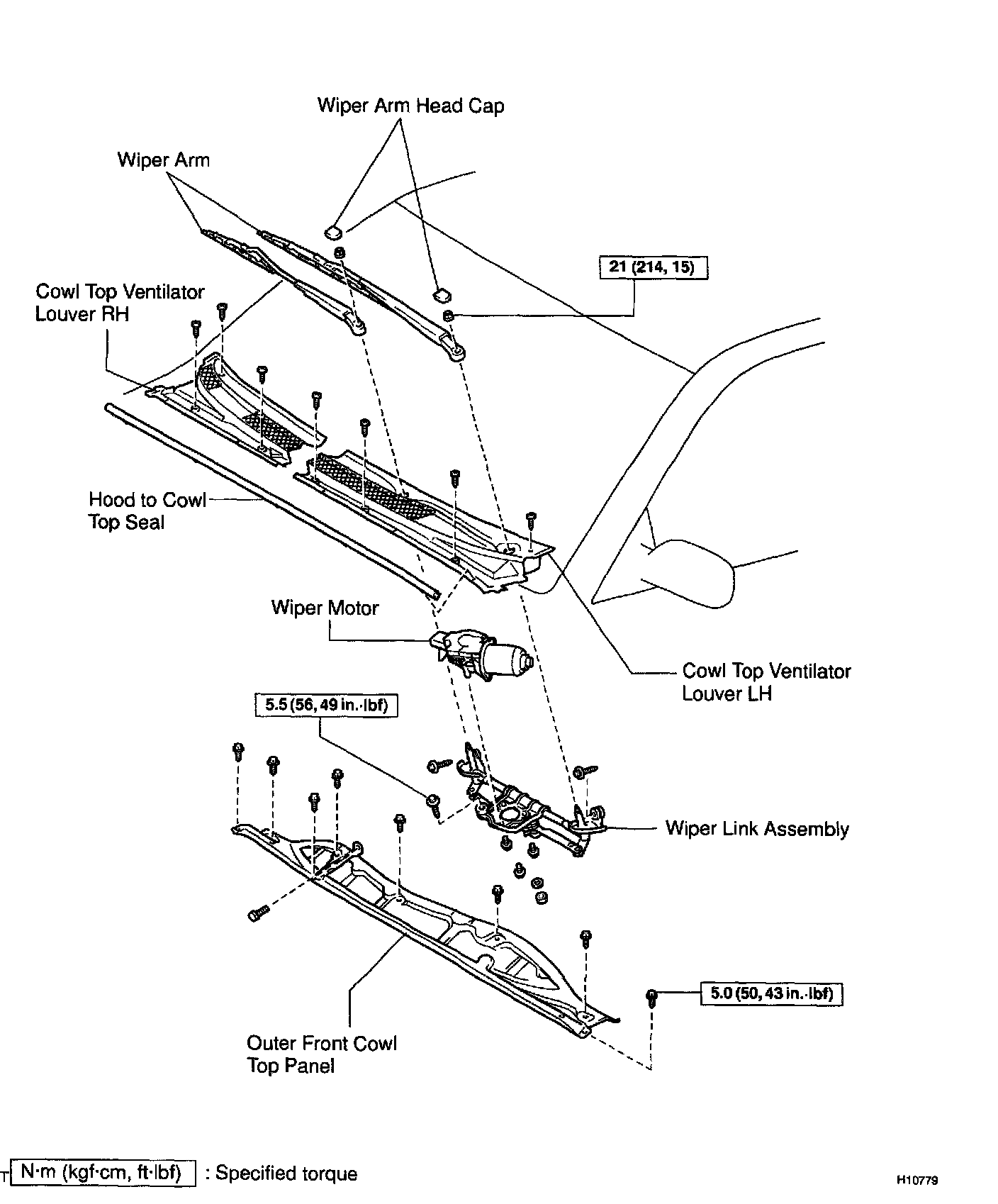 Wiper Arm Head Cap

Wiper Arm

21 (214, 15)

Cowl Top Ventilator Louver RH

Hood to Cowl Top Seal

Wiper Motor

Cowl Top Ventilator Louver LH

5.5 (56, 49 in.·lbf)

Wiper Link Assembly

5.0 (50, 43 in.·lbf)

Outer Front Cowl Top Panel

N·m (kgf·cm, ft·lbf) : Specified torque

H10779