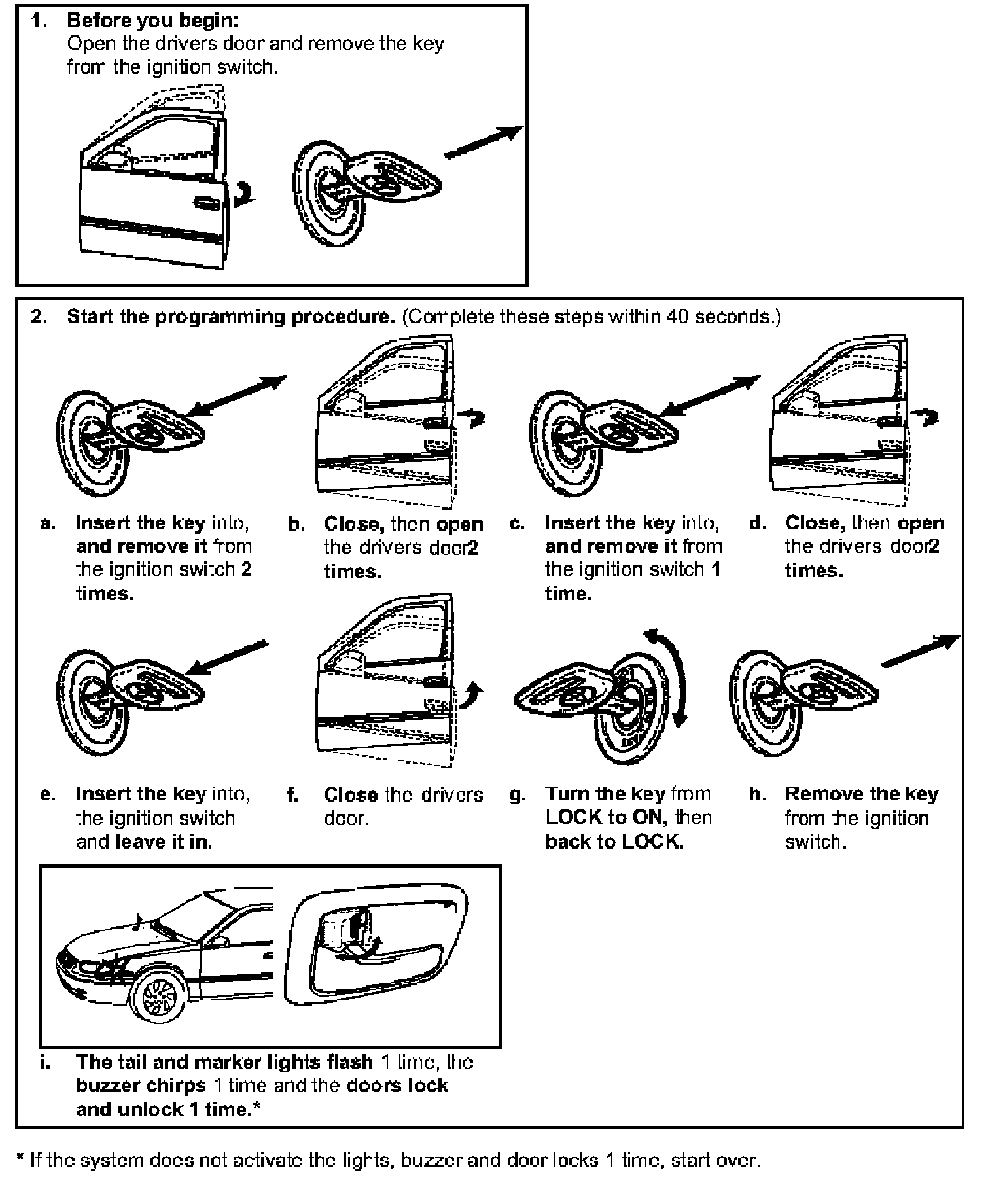 1. Before you begin:
Open the drivers door and remove the key from the ignition switch.

2. Start the programming procedure. (Complete these steps within 40 seconds.)

a. Insert the key into, and remove it from the ignition switch 2 times.

b. Close, then open the drivers door2 times.

c. Insert the key into, and remove it from the ignition switch 1 time.

d. Close, then open the drivers door2 times.

e. Insert the key into, the ignition switch and leave it in.

f. Close the drivers door.

g. Turn the key from LOCK to ON, then back to LOCK.

h. Remove the key from the ignition switch.

i. The tail and marker lights flash 1 time, the buzzer chirps 1 time and the doors lock and unlock 1 time.*

* If the system does not activate the lights, buzzer and door locks 1 time, start over.