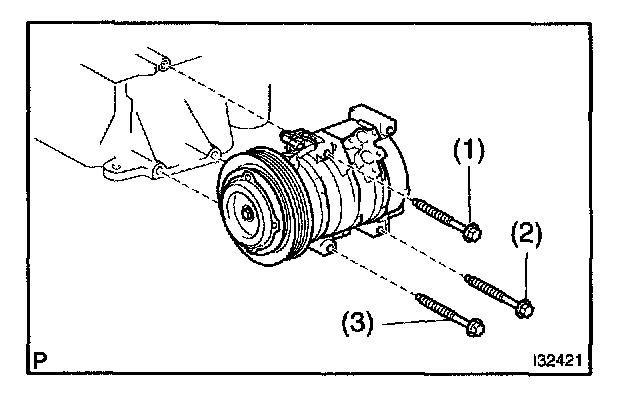 (1)
(2)
(3)
P
I32421