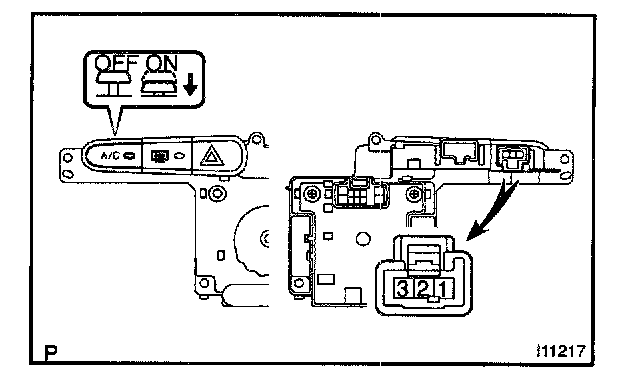 OFF ON

A/C

3 2 1

P

I11217