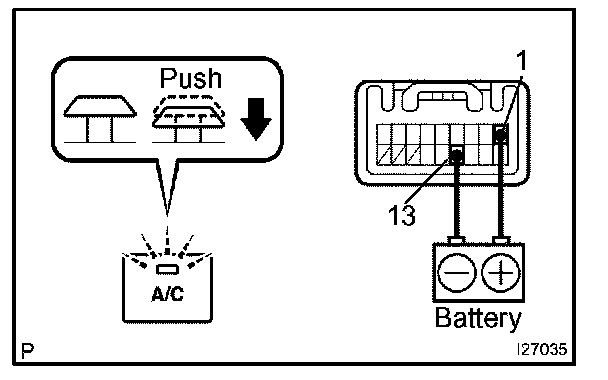 Push

A/C

1

13

Battery

P

I27035