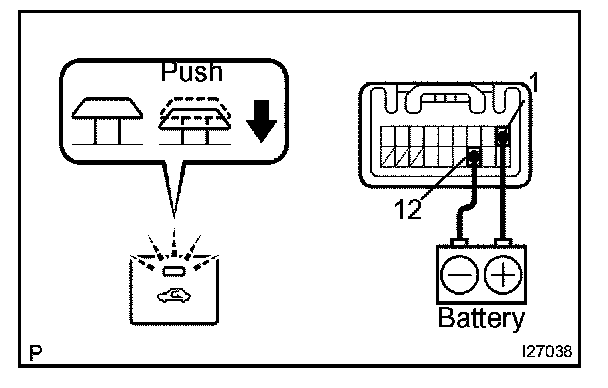 Push

1

12

Battery

P

I27038