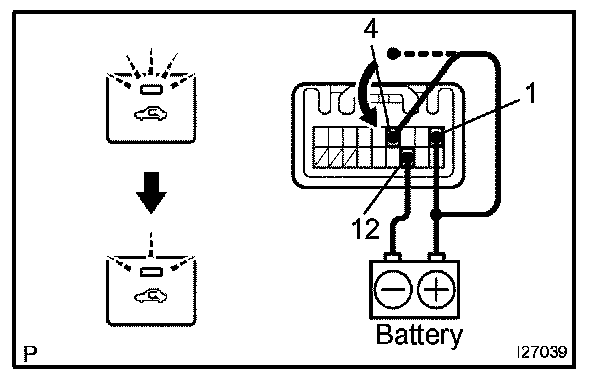 4
1
12
Battery
P
I27039