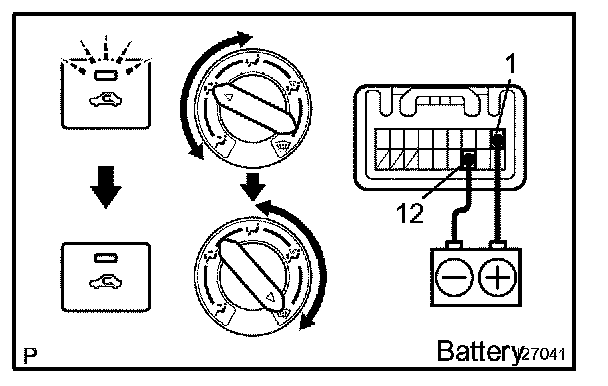 1
12
P
Battery
27041