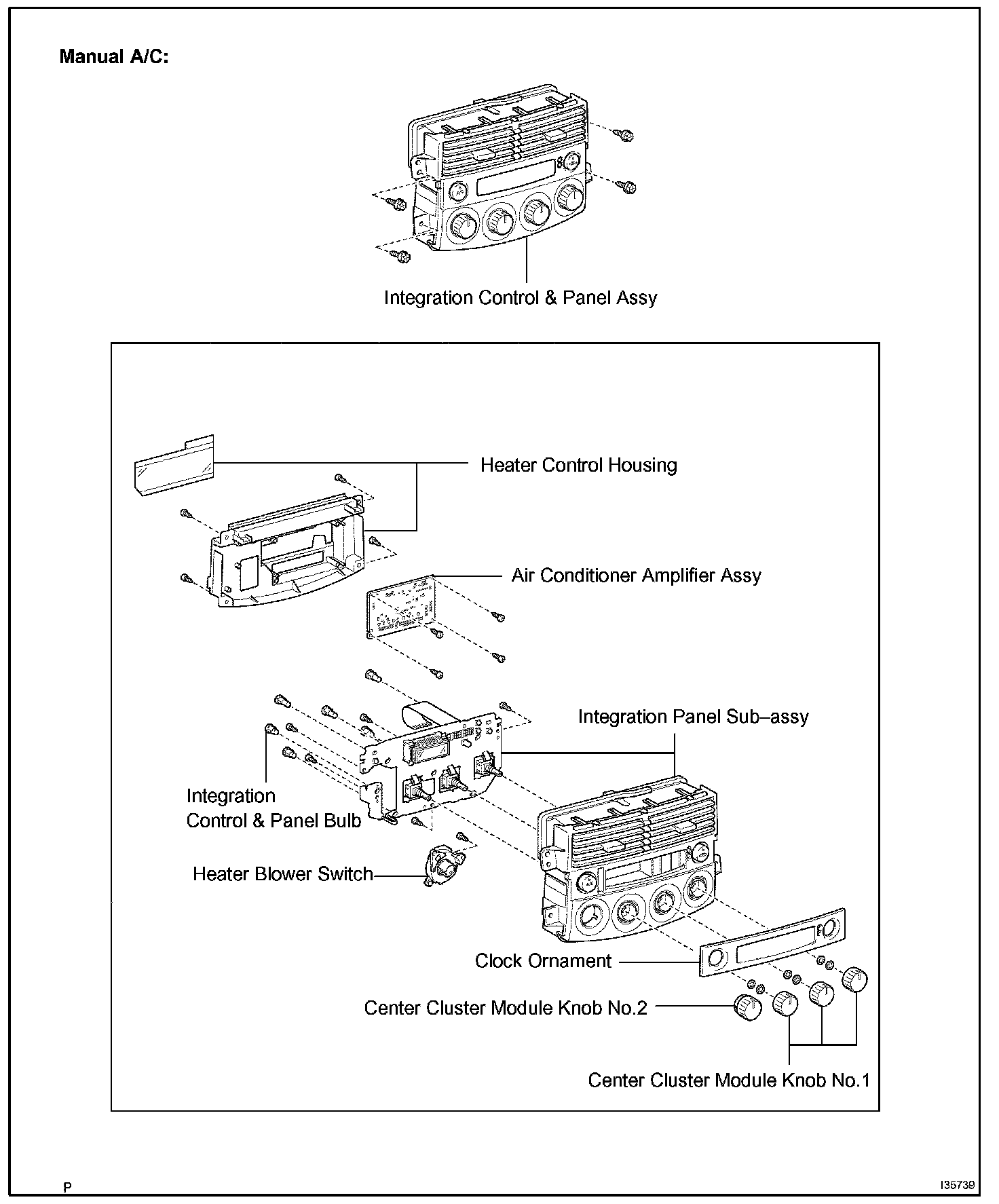 Manual A/C:

Integration Control & Panel Assy

Heater Control Housing

Air Conditioner Amplifier Assy

Integration Panel Sub–assy

Integration Control & Panel Bulb

Heater Blower Switch

Clock Ornament

Center Cluster Module Knob No.2

Center Cluster Module Knob No.1

P

I35739