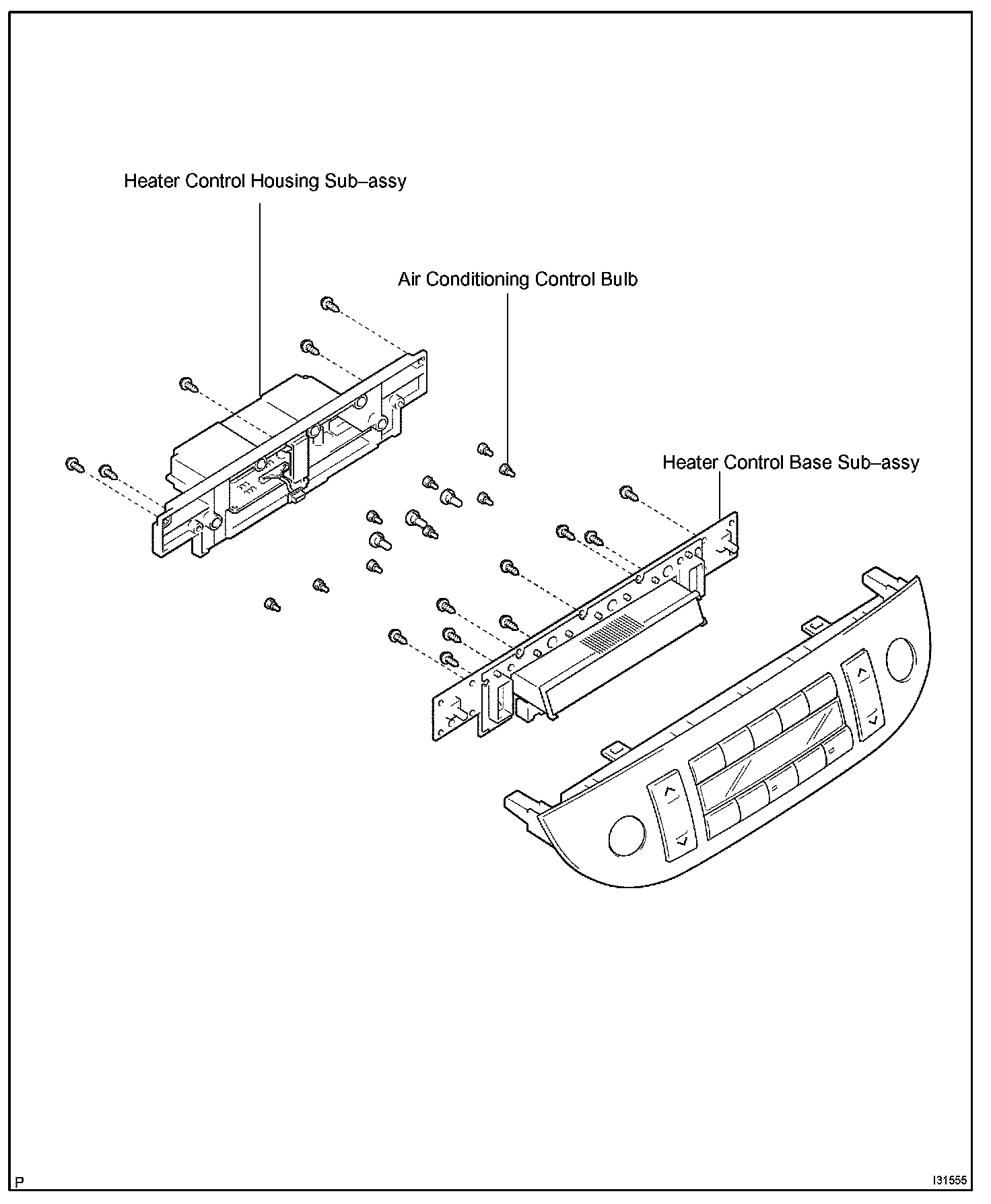 Heater Control Housing Sub–assy

Air Conditioning Control Bulb

Heater Control Base Sub–assy

P

I31555