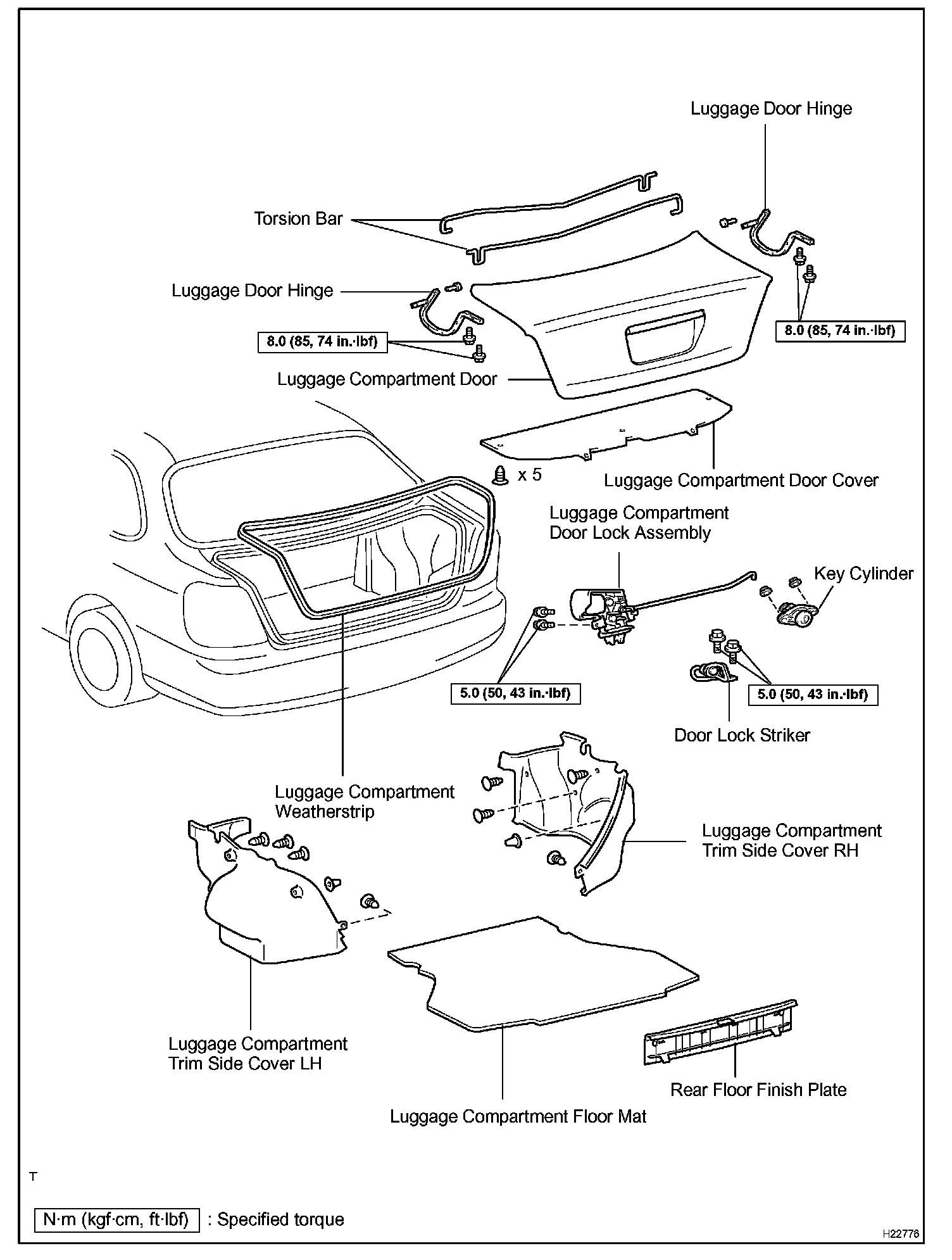 Luggage Door Hinge

Torsion Bar

Luggage Door Hinge

8.0 (85, 74 in.·lbf)

8.0 (85, 74 in.·lbf)

Luggage Compartment Door

x 5

Luggage Compartment Door Cover

Luggage Compartment Door Lock Assembly

Key Cylinder

5.0 (50, 43 in.·lbf)

5.0 (50, 43 in.·lbf)

Door Lock Striker

Luggage Compartment Weatherstrip

Luggage Compartment Trim Side Cover RH

Luggage Compartment Trim Side Cover LH

Rear Floor Finish Plate

Luggage Compartment Floor Mat

T

N·m (kgf·cm, ft·lbf) : Specified torque

H22776