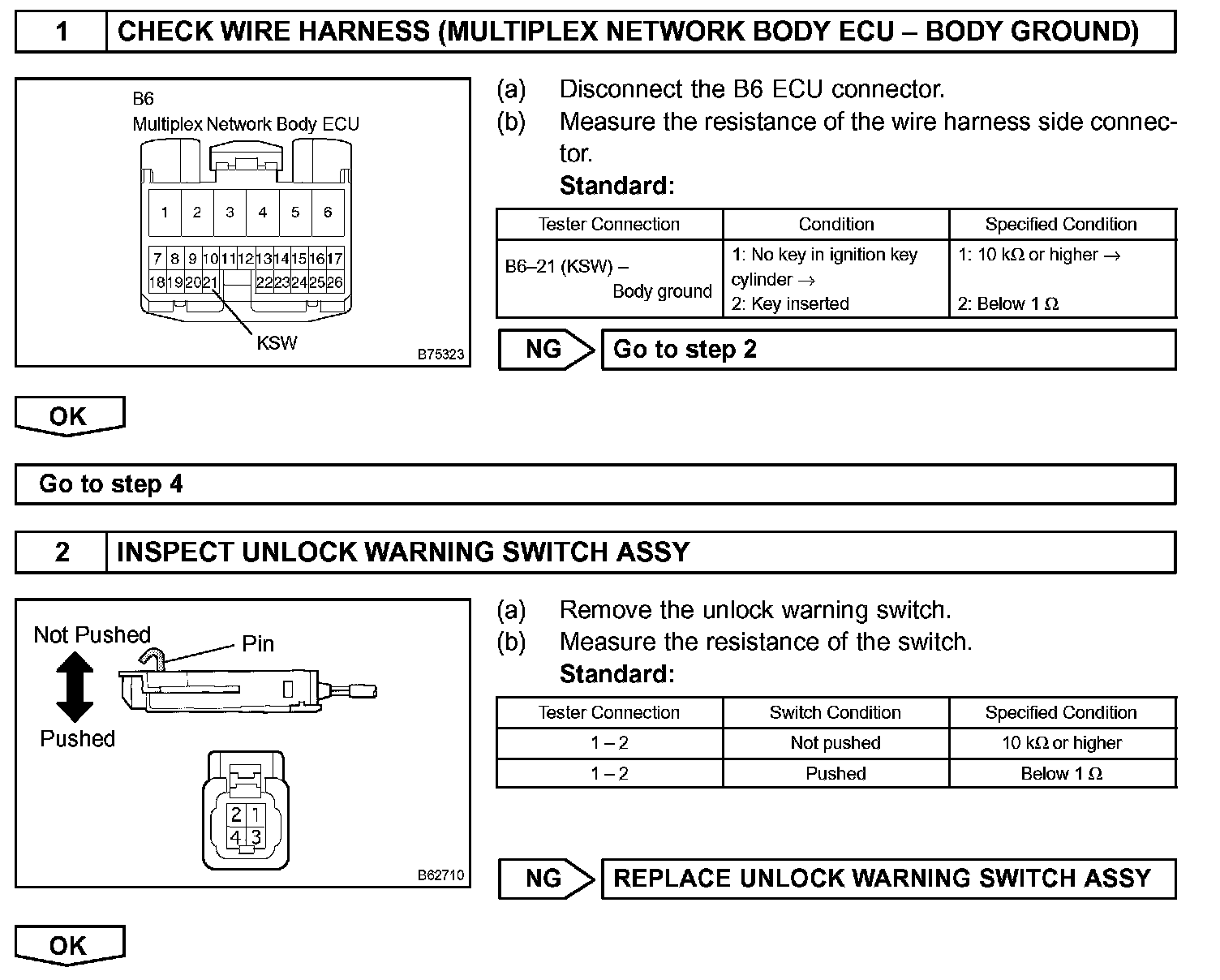 1 CHECK WIRE HARNESS (MULTIPLEX NETWORK BODY ECU – BODY GROUND)

B6
Multiplex Network Body ECU

1 2 3 4 5 6
7 8 9 10 11 12 13 14 15 16 17
18 19 20 21 22 23 24 25 26

KSW

B75323

(a) Disconnect the B6 ECU connector.
(b) Measure the resistance of the wire harness side connector.
Standard:

| Tester Connection | Condition | Specified Condition |
|---|---|---|
| B6–21 (KSW) – Body ground | 1: No key in ignition key cylinder → 2: Key inserted | 1: 10 kΩ or higher → 2: Below 1 Ω |

NG Go to step 2

OK

Go to step 4

2 INSPECT UNLOCK WARNING SWITCH ASSY

Not Pushed
Pin
Pushed

2 1
4 3

B62710

(a) Remove the unlock warning switch.
(b) Measure the resistance of the switch.
Standard:

| Tester Connection | Switch Condition | Specified Condition |
|---|---|---|
| 1 – 2 | Not pushed | 10 kΩ or higher |
| 1 – 2 | Pushed | Below 1 Ω |

NG REPLACE UNLOCK WARNING SWITCH ASSY

OK