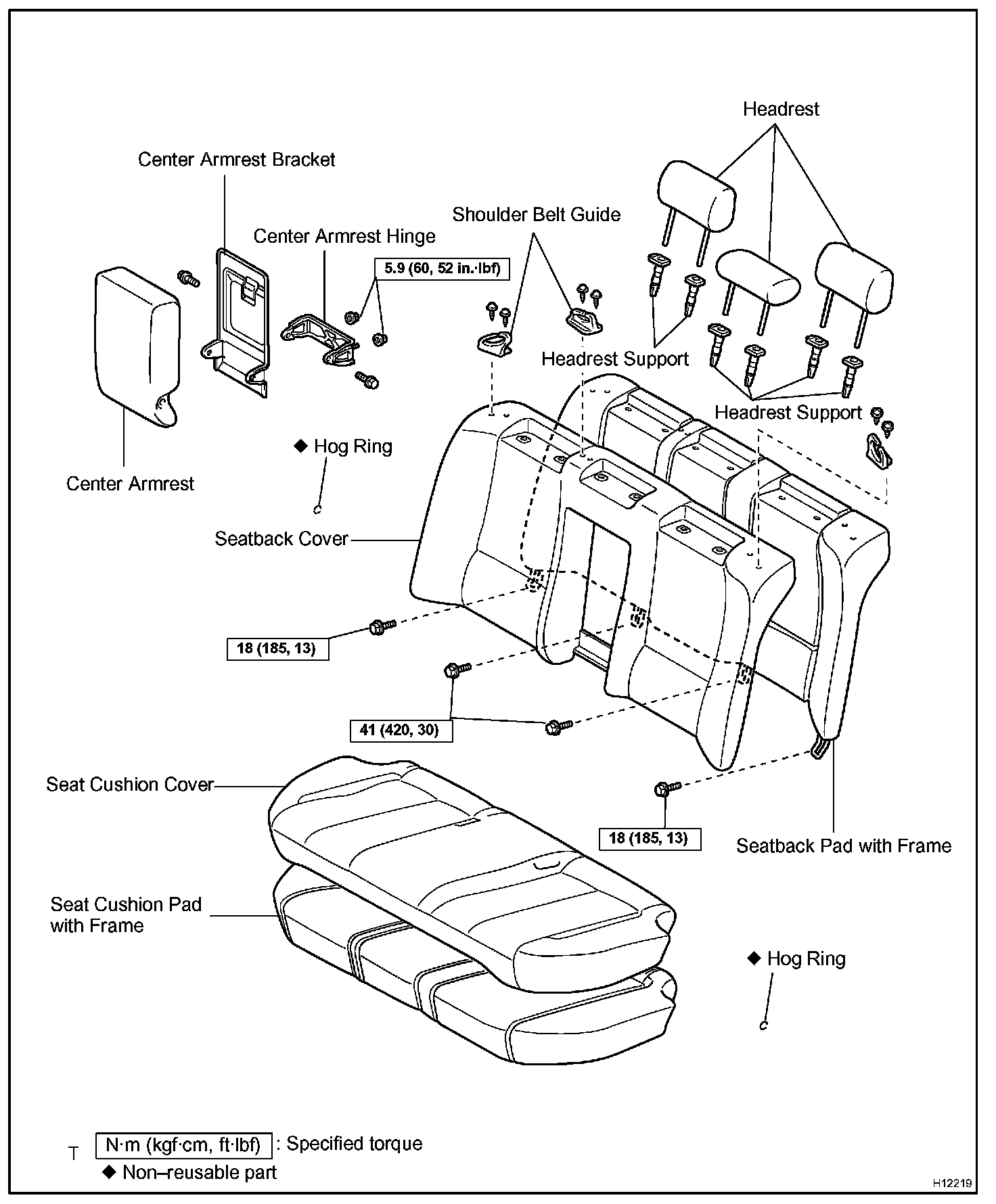 Headrest

Center Armrest Bracket

Shoulder Belt Guide

Center Armrest Hinge

5.9 (60, 52 in.·lbf)

Headrest Support

Headrest Support

◆ Hog Ring

Center Armrest

Seatback Cover

18 (185, 13)

41 (420, 30)

Seat Cushion Cover

18 (185, 13)

Seatback Pad with Frame

Seat Cushion Pad with Frame

◆ Hog Ring

T N·m (kgf·cm, ft·lbf) : Specified torque
◆ Non–reusable part

H12219