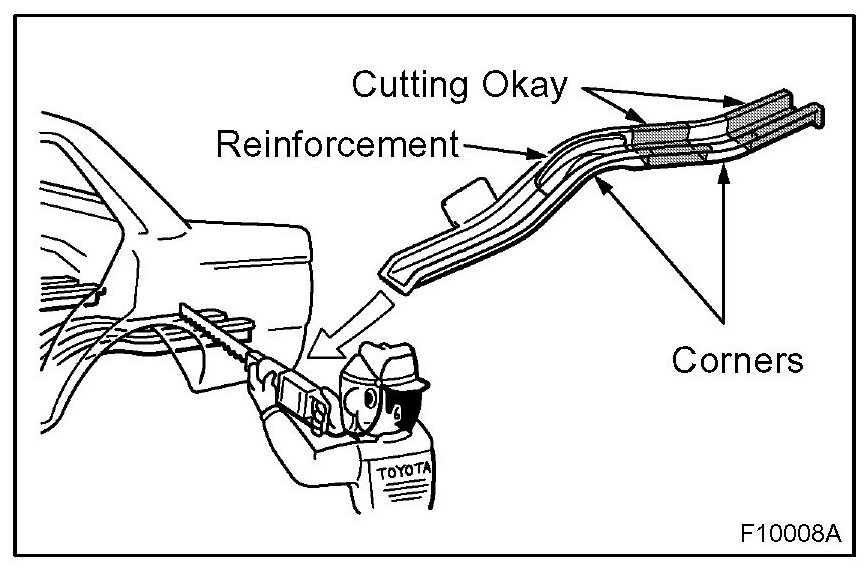 Cutting Okay
Reinforcement
Corners
TOYOTA
F10008A