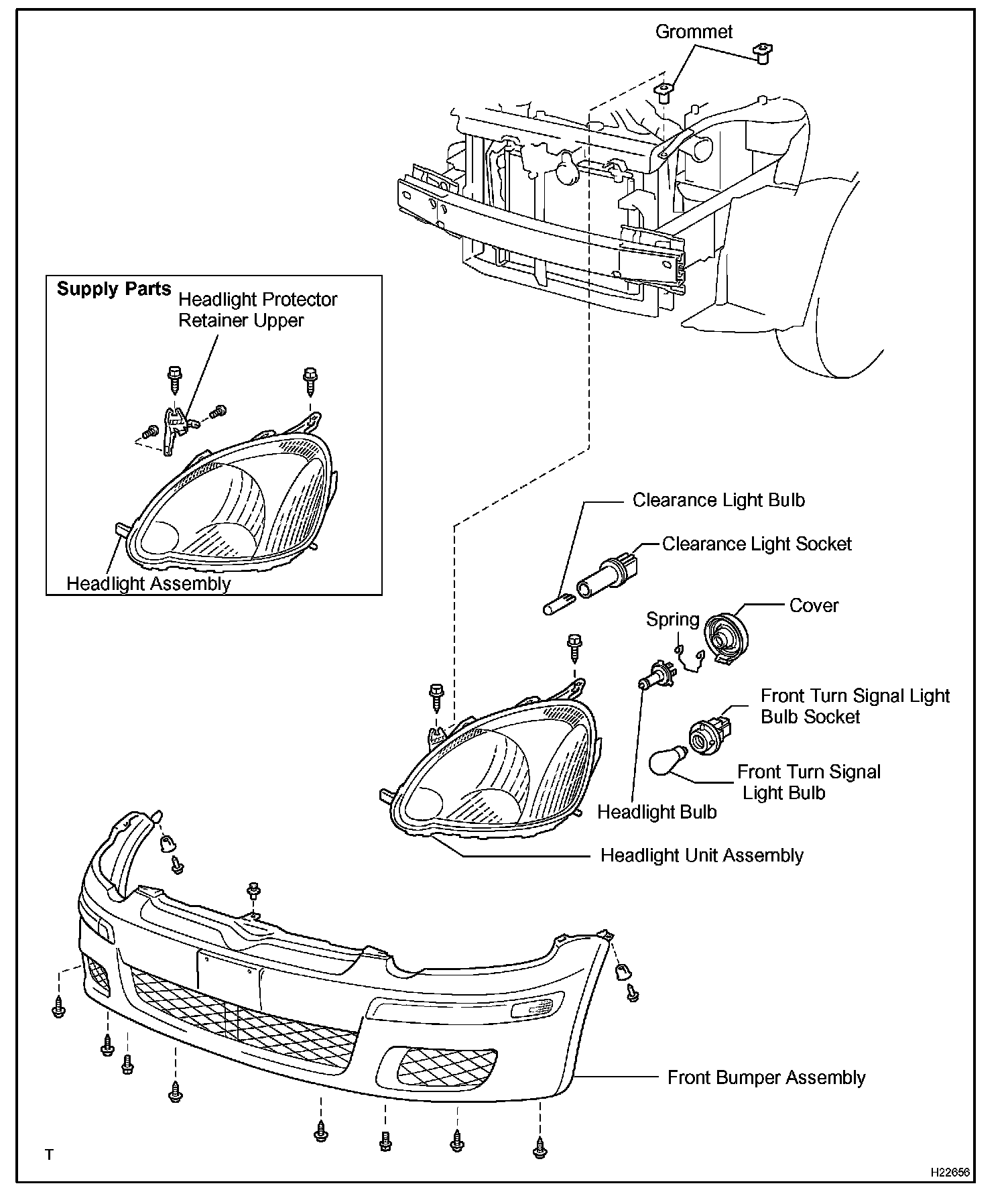 Grommet

Supply Parts

Headlight Protector Retainer Upper

Headlight Assembly

Clearance Light Bulb

Clearance Light Socket

Cover

Spring

Front Turn Signal Light Bulb Socket

Front Turn Signal Light Bulb

Headlight Bulb

Headlight Unit Assembly

Front Bumper Assembly

T

H22656