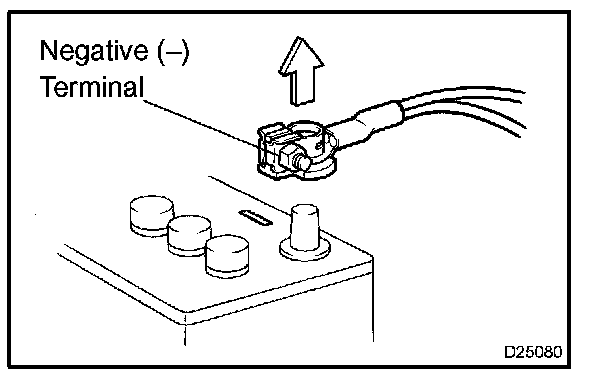 Negative (–)
Terminal

D25080